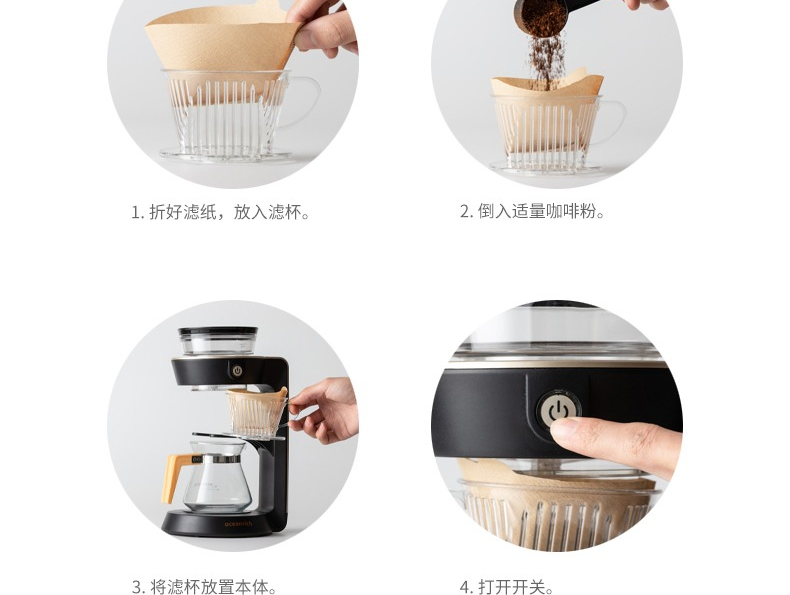 1. 折好滤纸，放入滤杯。

2. 倒入适量咖啡粉。

oceanrich

3. 将滤杯放置本体。

4. 打开开关。