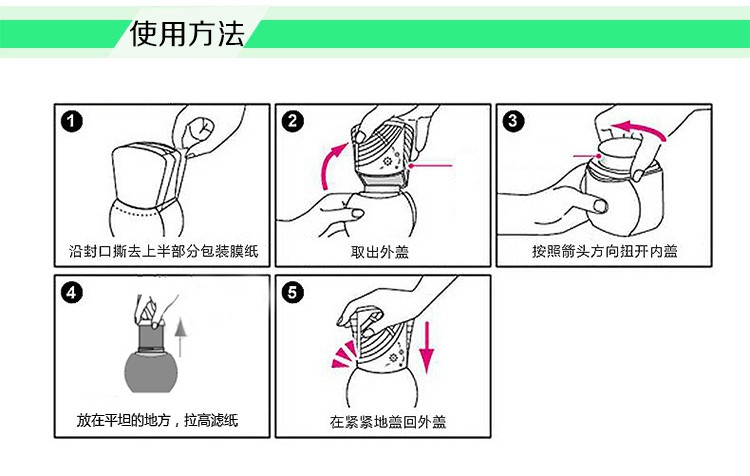 使用方法

1
沿封口撕去上半部分包装膜纸

2
取出外盖

3
按照箭头方向扭开内盖

4
放在平坦的地方，拉高滤纸

5
在紧紧地盖回外盖