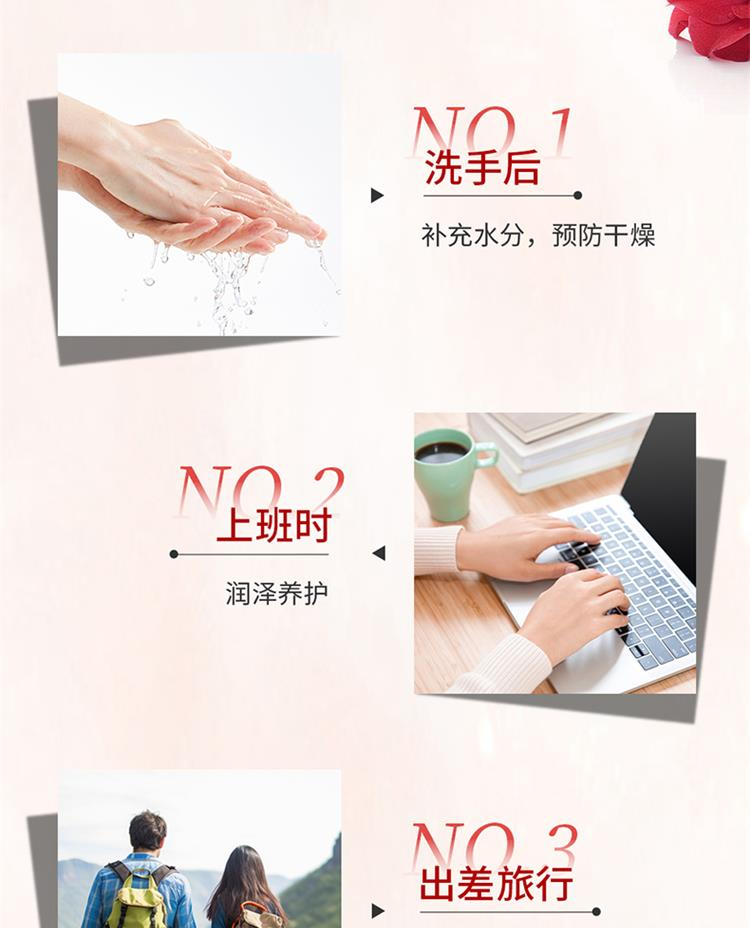 NO.1
洗手后
补充水分，预防干燥

NO.2
上班时
润泽养护

NO.3
出差旅行