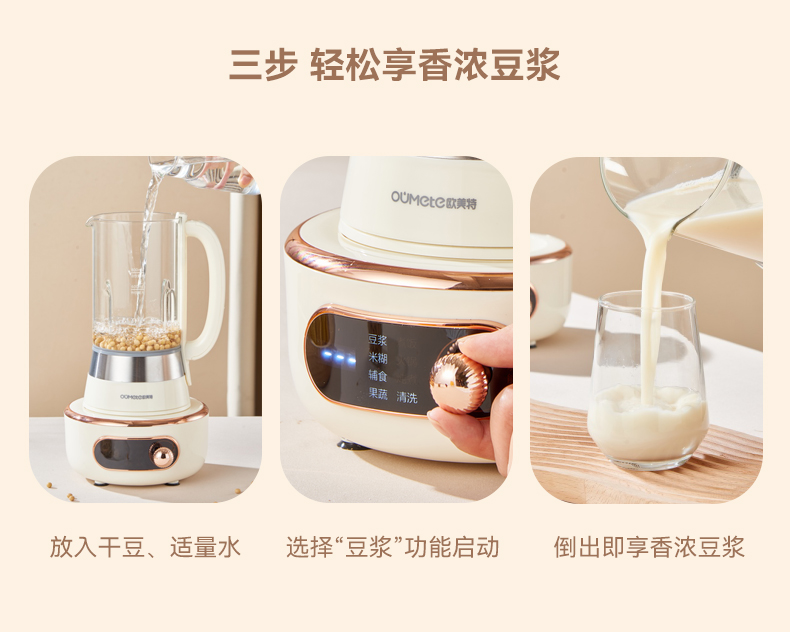 三步 轻松享香浓豆浆

OUMete欧美特

OUMete欧美特

豆浆
米糊
辅食
果蔬 清洗

放入干豆、适量水

选择“豆浆”功能启动

倒出即享香浓豆浆