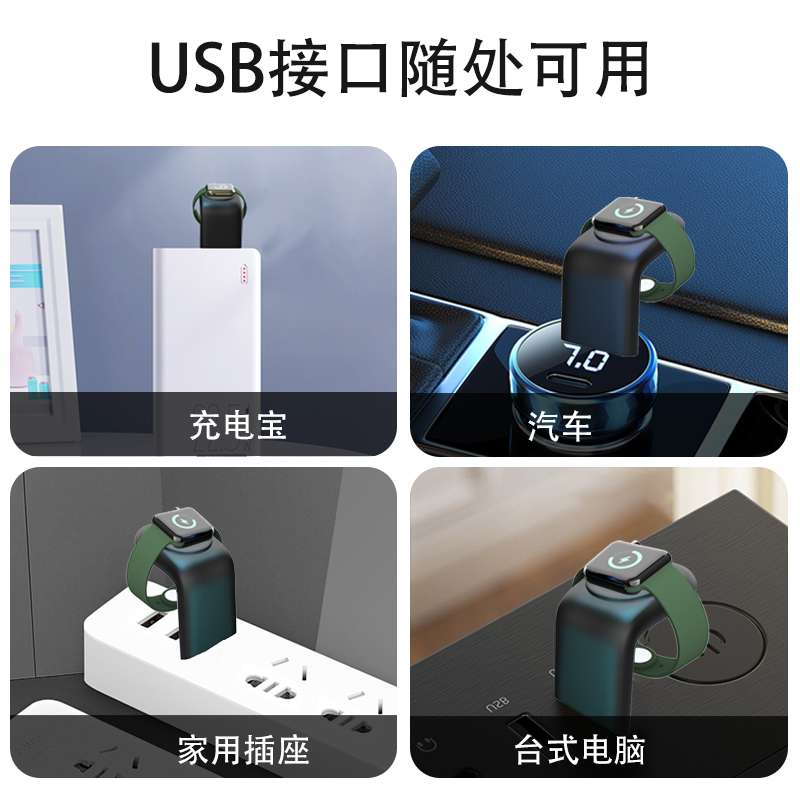 USB接口随处可用

充电宝

7.0

汽车

家用插座

USB

台式电脑