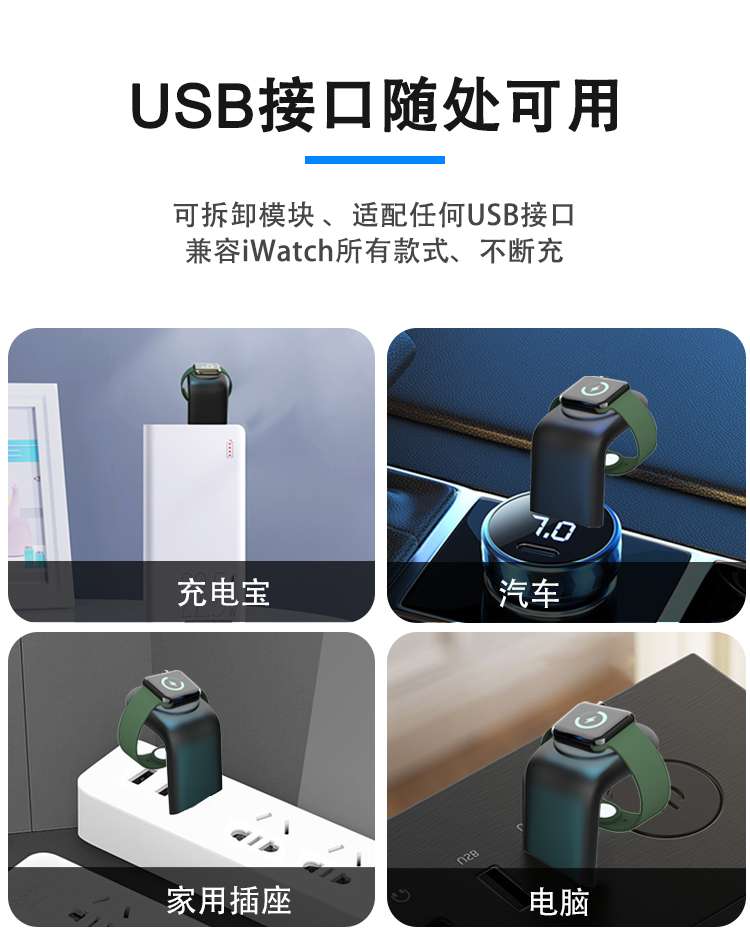 USB接口随处可用

可拆卸模块 、适配任何USB接口
兼容iWatch所有款式、不断充

充电宝

7.0

汽车

家用插座

USB

电脑