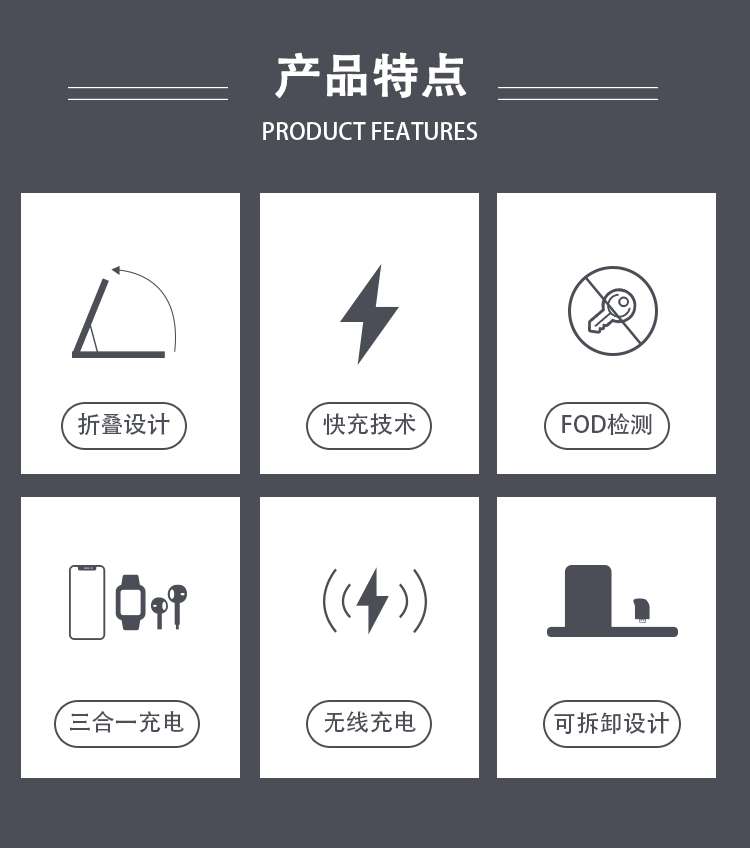 产品特点

PRODUCT FEATURES

折叠设计

快充技术

FOD检测

三合一充电

无线充电

可拆卸设计