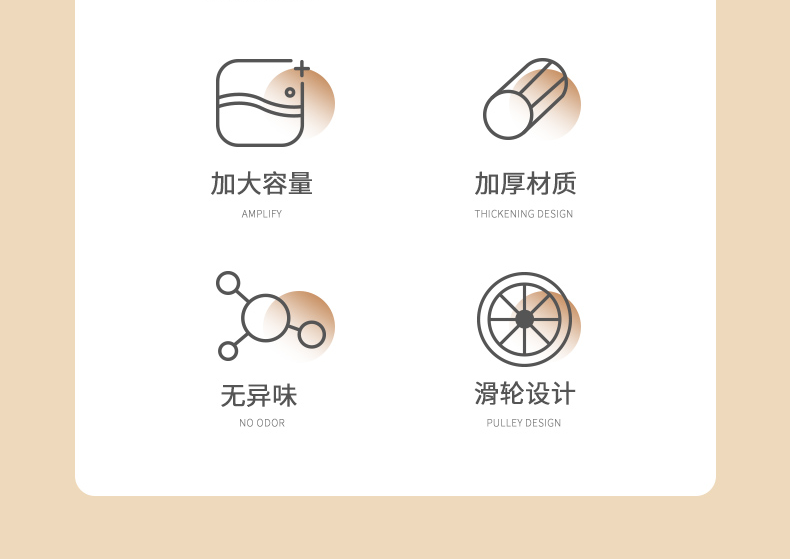 加大容量
AMPLIFY

加厚材质
THICKENING DESIGN

无异味
NO ODOR

滑轮设计
PULLEY DESIGN