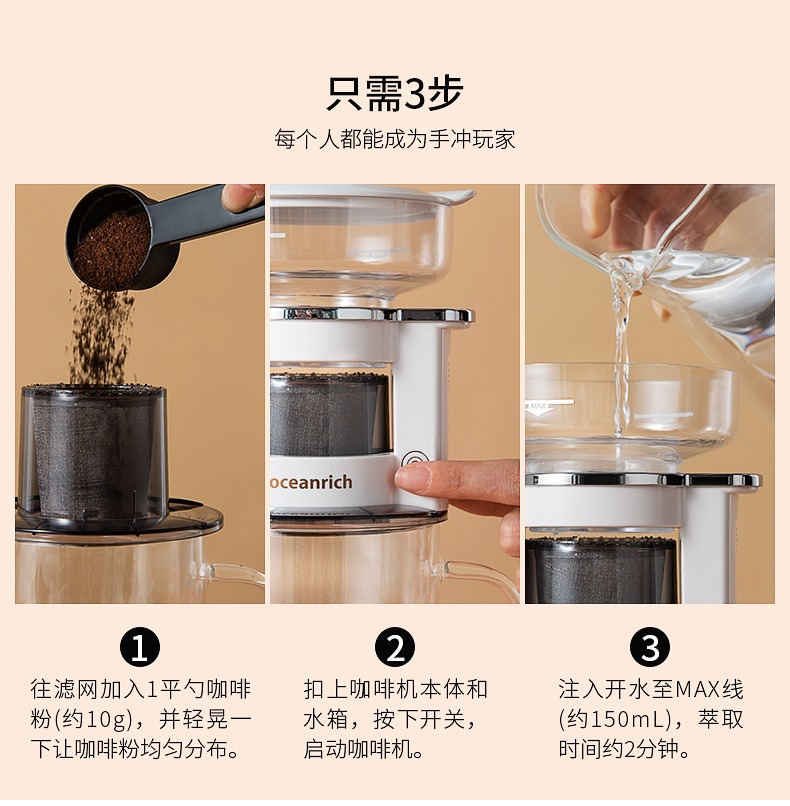 只需3步
每个人都能成为手冲玩家

oceanrich

MAX

1
往滤网加入1平勺咖啡粉(约10g)，并轻晃一下让咖啡粉均匀分布。

2
扣上咖啡机本体和水箱，按下开关，启动咖啡机。

3
注入开水至MAX线(约150mL)，萃取时间约2分钟。