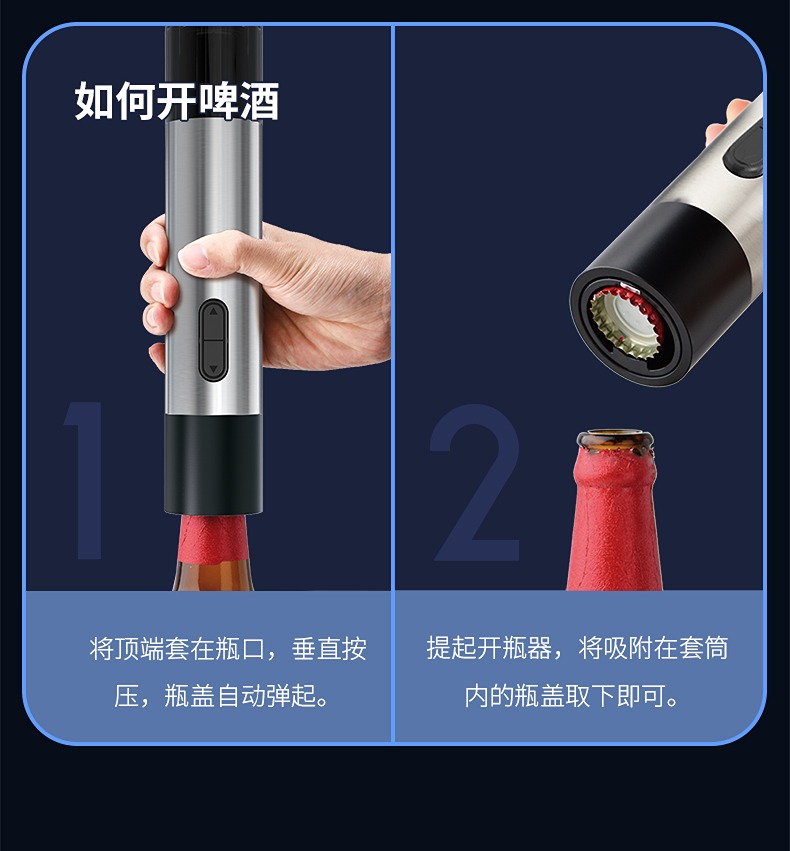 如何开啤酒

1

将顶端套在瓶口，垂直按压，瓶盖自动弹起。

2

提起开瓶器，将吸附在套筒内的瓶盖取下即可。