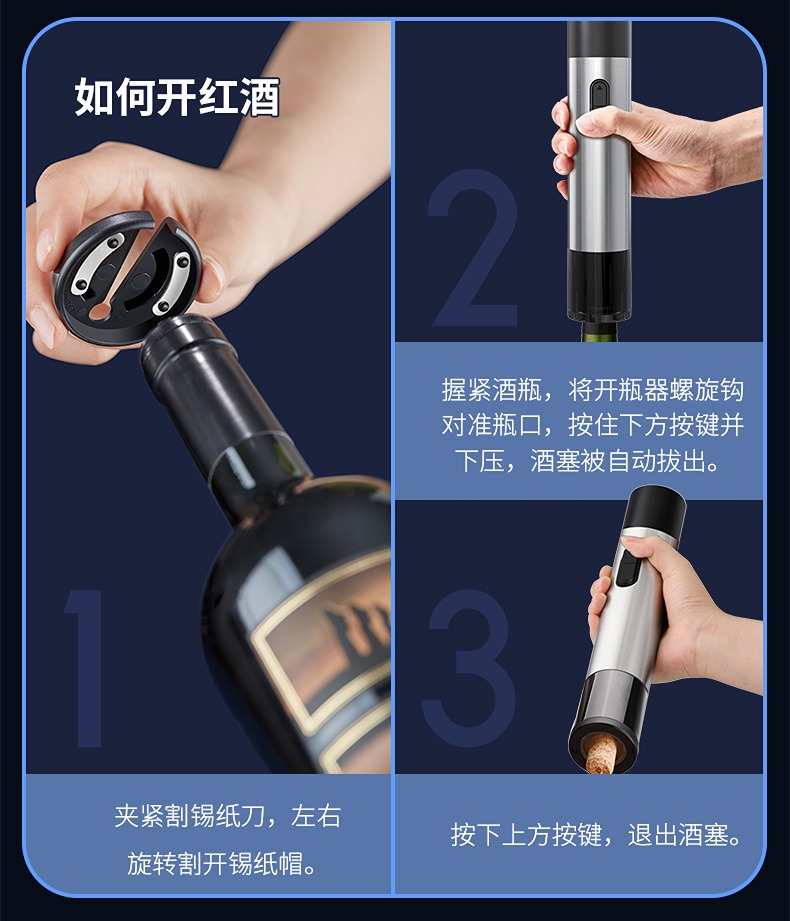 如何开红酒

1

夹紧割锡纸刀，左右旋转割开锡纸帽。

2

握紧酒瓶，将开瓶器螺旋钩对准瓶口，按住下方按键并下压，酒塞被自动拔出。

3

按下上方按键，退出酒塞。