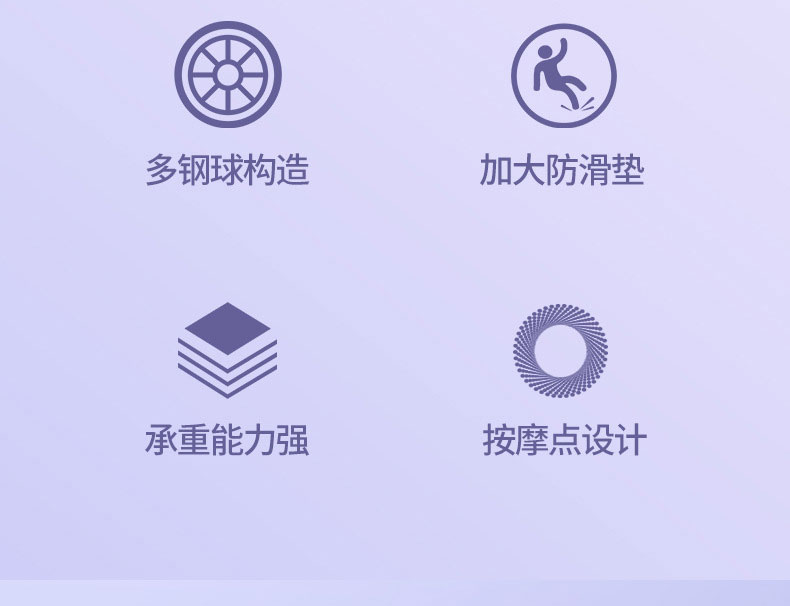 多钢球构造

加大防滑垫

承重能力强

按摩点设计