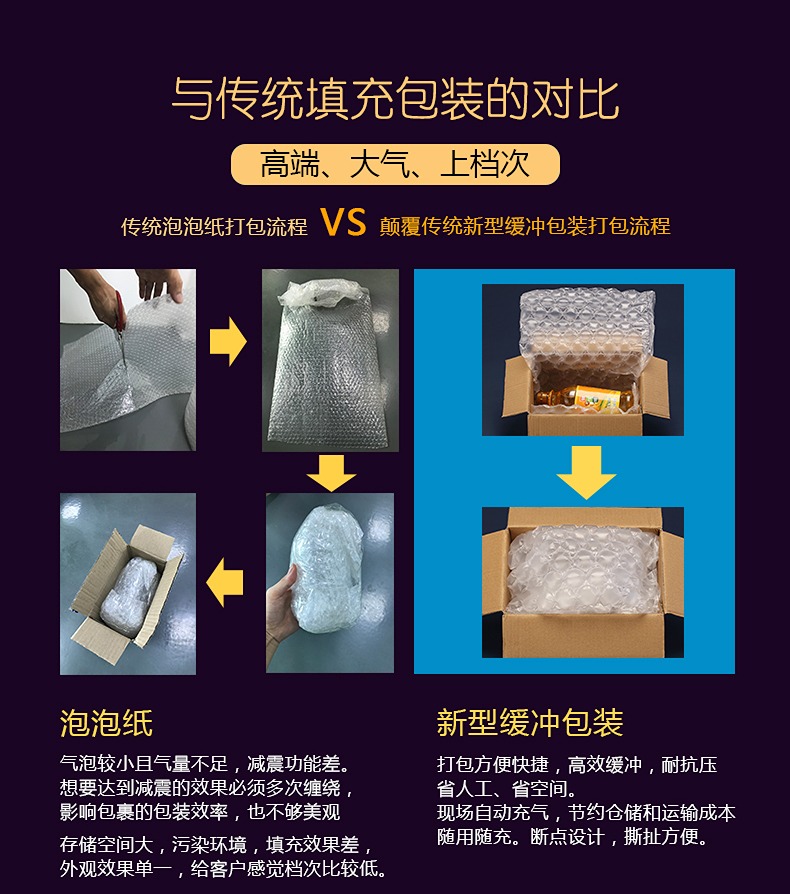 与传统填充包装的对比

高端、大气、上档次

传统泡泡纸打包流程 VS 颠覆传统新型缓冲包装打包流程

泡泡纸

气泡较小且气量不足，减震功能差。
想要达到减震的效果必须多次缠绕，
影响包裹的包装效率，也不够美观

存储空间大，污染环境，填充效果差，
外观效果单一，给客户感觉档次比较低。

新型缓冲包装

打包方便快捷，高效缓冲，耐抗压
省人工、省空间。
现场自动充气，节约仓储和运输成本
随用随充。断点设计，撕扯方便。