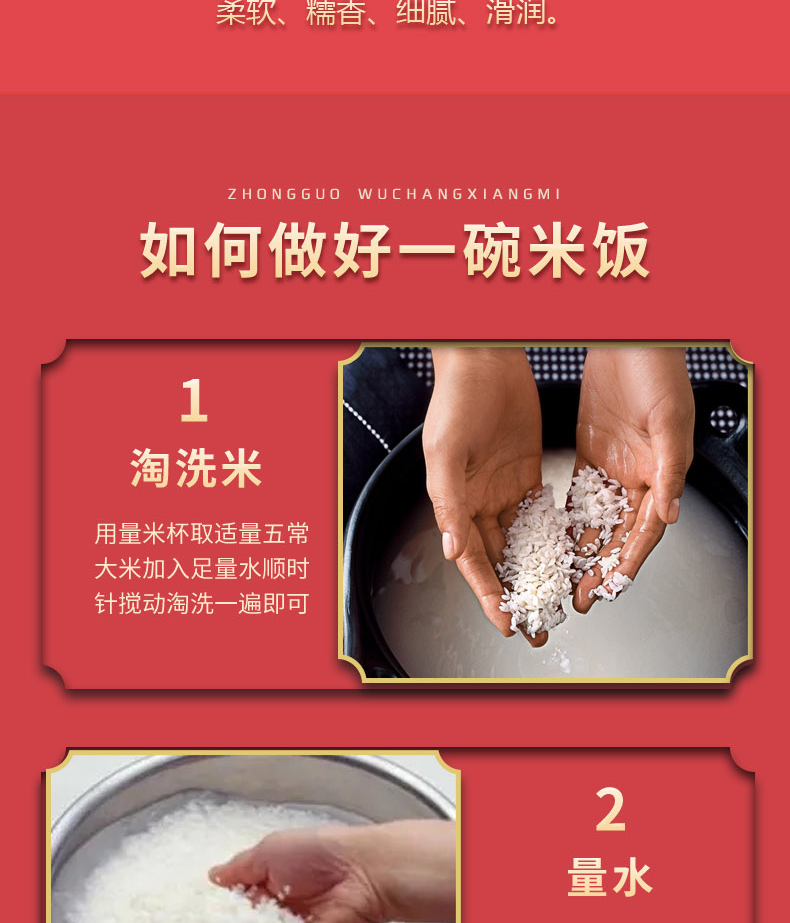 柔软、糯香、细腻、滑润。

ZHONGGUO WUCHANGXIANGMI

如何做好一碗米饭

1
淘洗米
用量米杯取适量五常大米加入足量水顺时针搅动淘洗一遍即可

2
量水