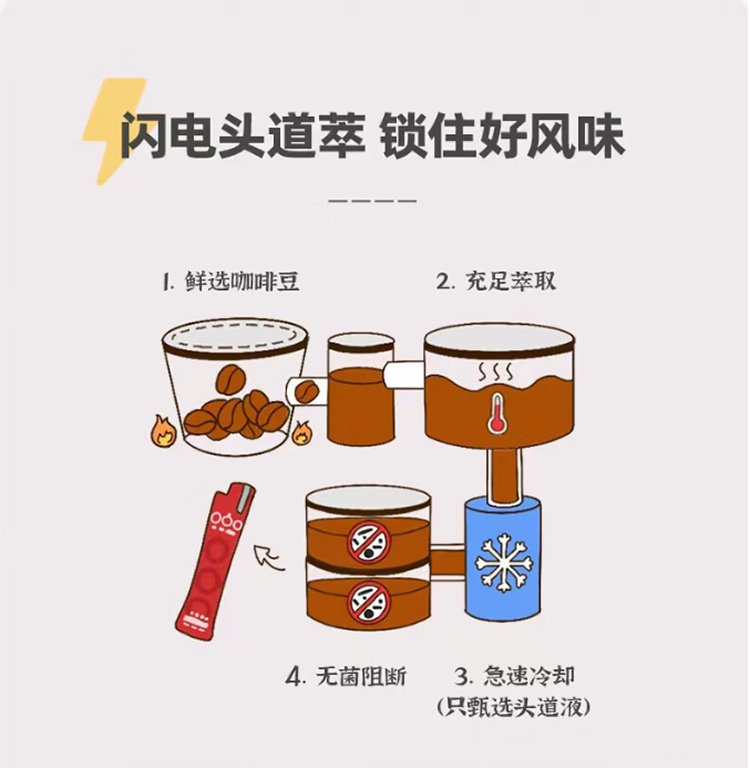 闪电头道萃 锁住好风味

1. 鲜选咖啡豆

2. 充足萃取

4. 无菌阻断

3. 急速冷却
(只甄选头道液)