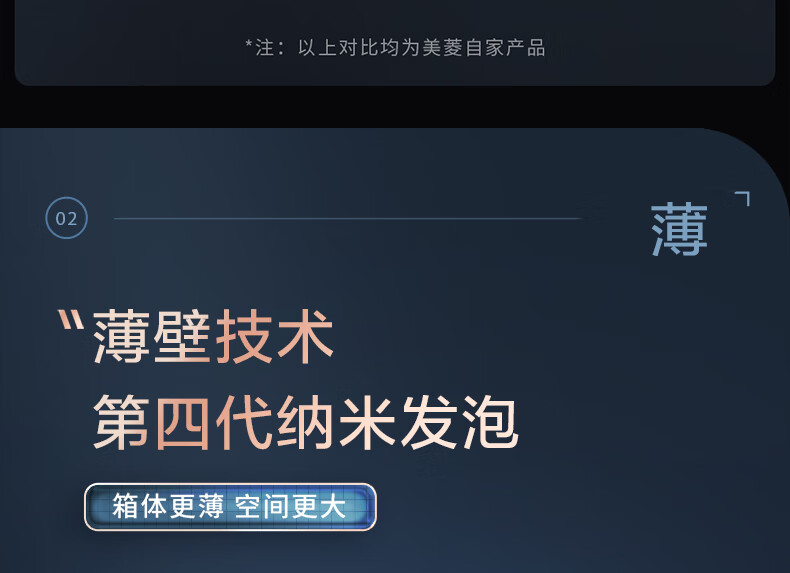 *注：以上对比均为美菱自家产品

02

薄

"薄壁技术
第四代纳米发泡

箱体更薄 空间更大