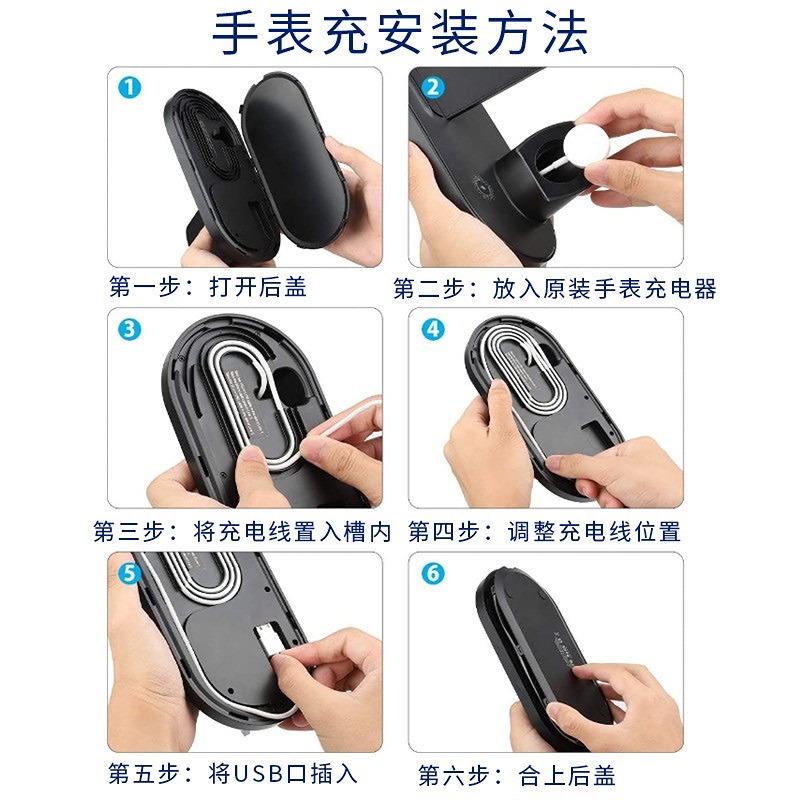 手表充安装方法

1
第一步：打开后盖

2
第二步：放入原装手表充电器

3
第三步：将充电线置入槽内

4
第四步：调整充电线位置

5
第五步：将USB口插入

6
第六步：合上后盖