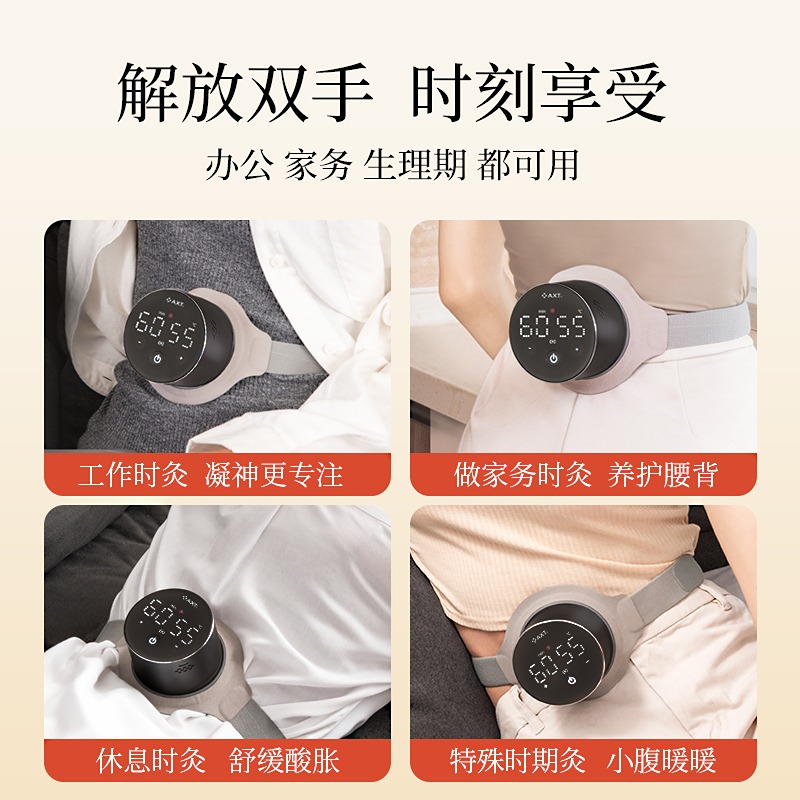 解放双手 时刻享受

办公 家务 生理期 都可用

AXT
60 55

工作时灸 凝神更专注

AXT
60 55

做家务时灸 养护腰背

AXT
60 55

休息时灸 舒缓酸胀

AXT
60 55

特殊时期灸 小腹暖暖