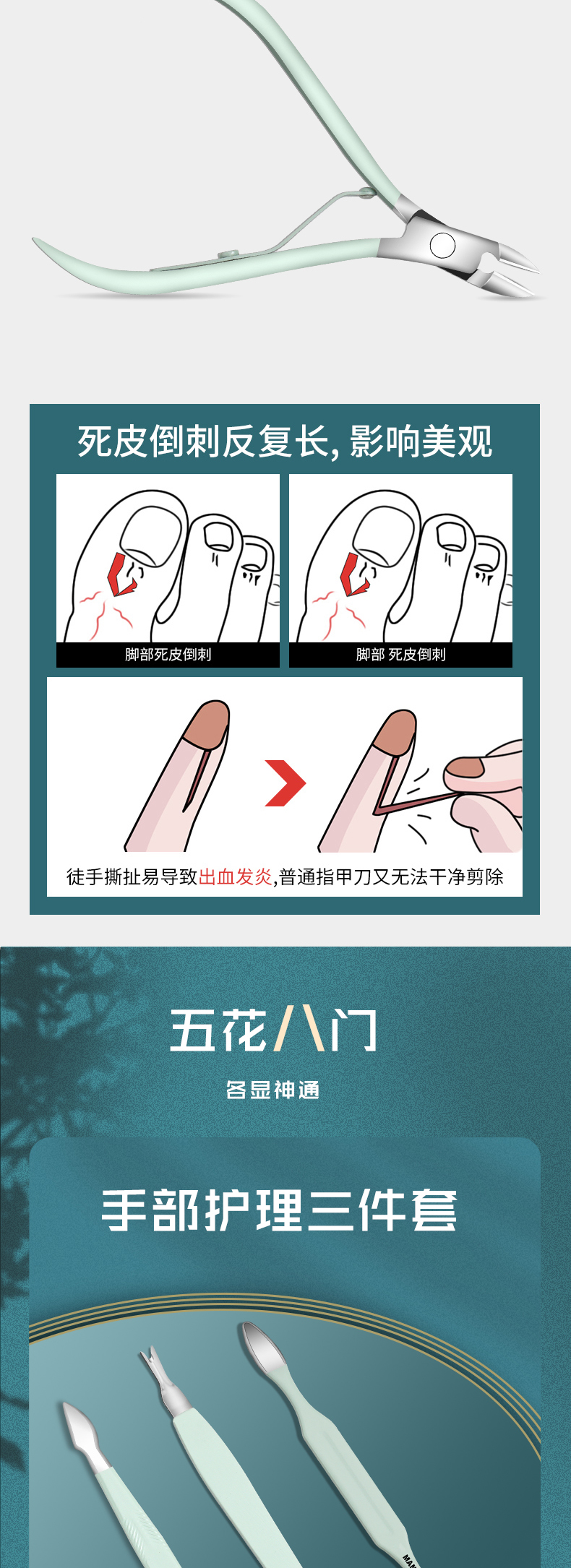 死皮倒刺反复长，影响美观

脚部死皮倒刺

脚部 死皮倒刺

徒手撕扯易导致出血发炎，普通指甲刀又无法干净剪除

五花八门

各显神通

手部护理三件套