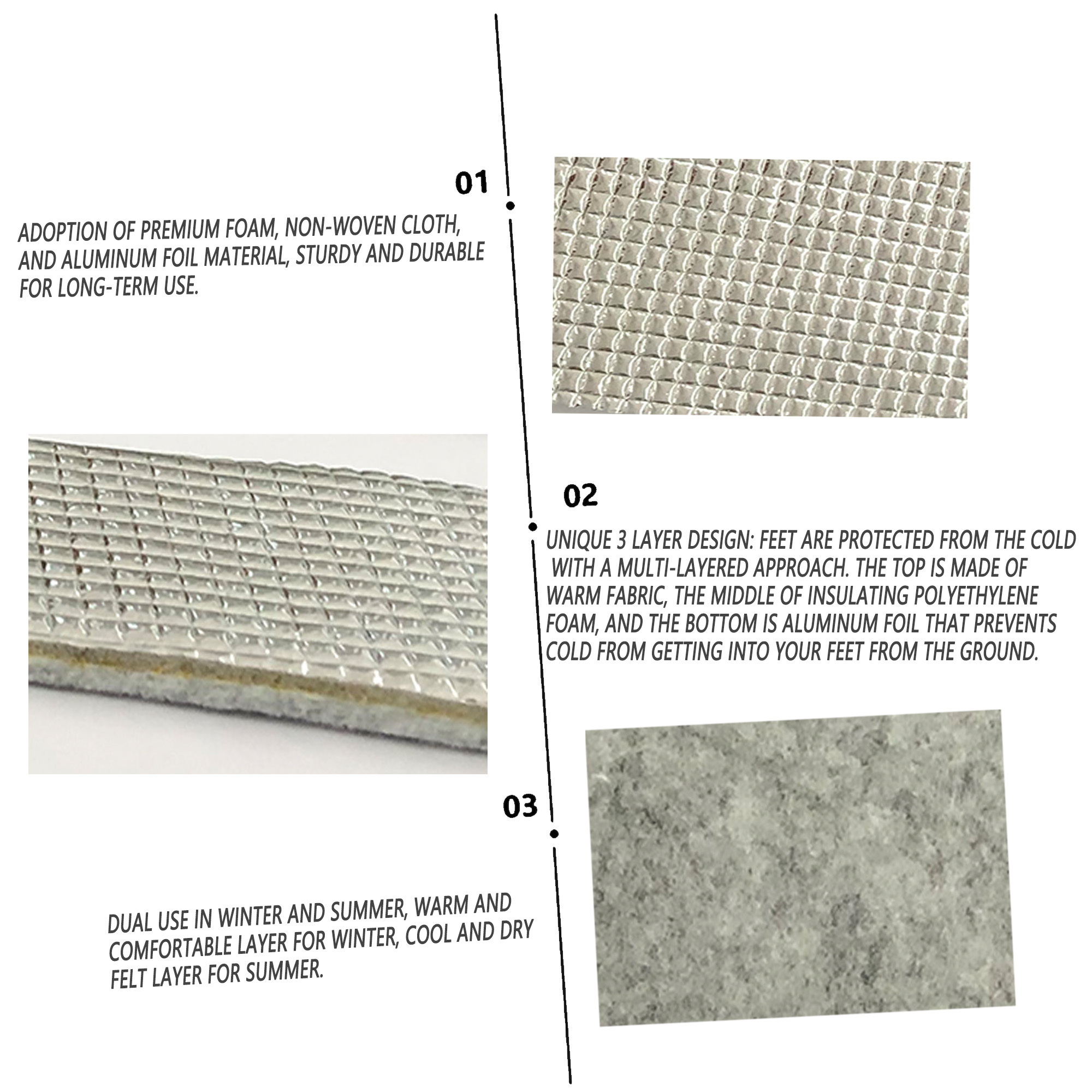 01

ADOPTION OF PREMIUM FOAM, NON-WOVEN CLOTH, AND ALUMINUM FOIL MATERIAL, STURDY AND DURABLE FOR LONG-TERM USE.

02

UNIQUE 3 LAYER DESIGN: FEET ARE PROTECTED FROM THE COLD WITH A MULTI-LAYERED APPROACH. THE TOP IS MADE OF WARM FABRIC, THE MIDDLE OF INSULATING POLYETHYLENE FOAM, AND THE BOTTOM IS ALUMINUM FOIL THAT PREVENTS COLD FROM GETTING INTO YOUR FEET FROM THE GROUND.

03

DUAL USE IN WINTER AND SUMMER, WARM AND COMFORTABLE LAYER FOR WINTER, COOL AND DRY FELT LAYER FOR SUMMER.