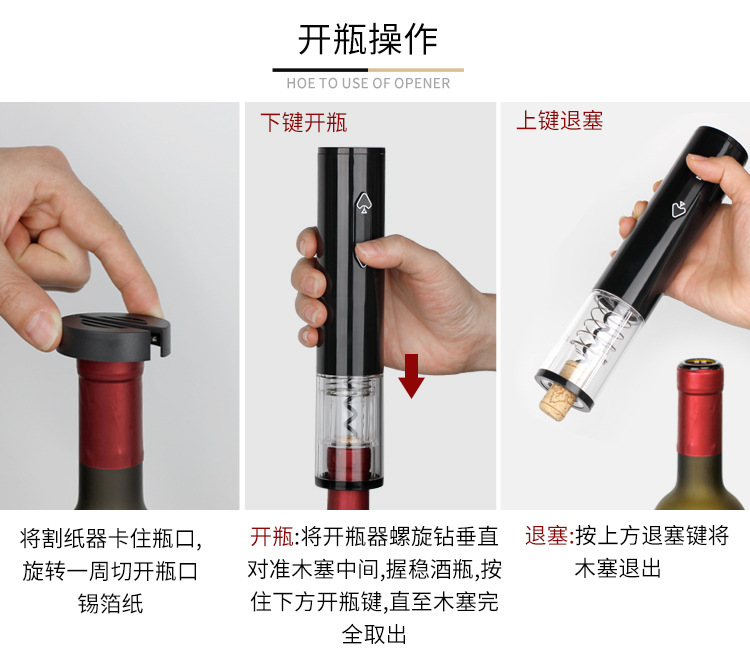 开瓶操作

HOE TO USE OF OPENER

下键开瓶

上键退塞

将割纸器卡住瓶口，旋转一周切开瓶口锡箔纸

开瓶:将开瓶器螺旋钻垂直对准木塞中间,握稳酒瓶,按住下方开瓶键,直至木塞完全取出

退塞:按上方退塞键将木塞退出