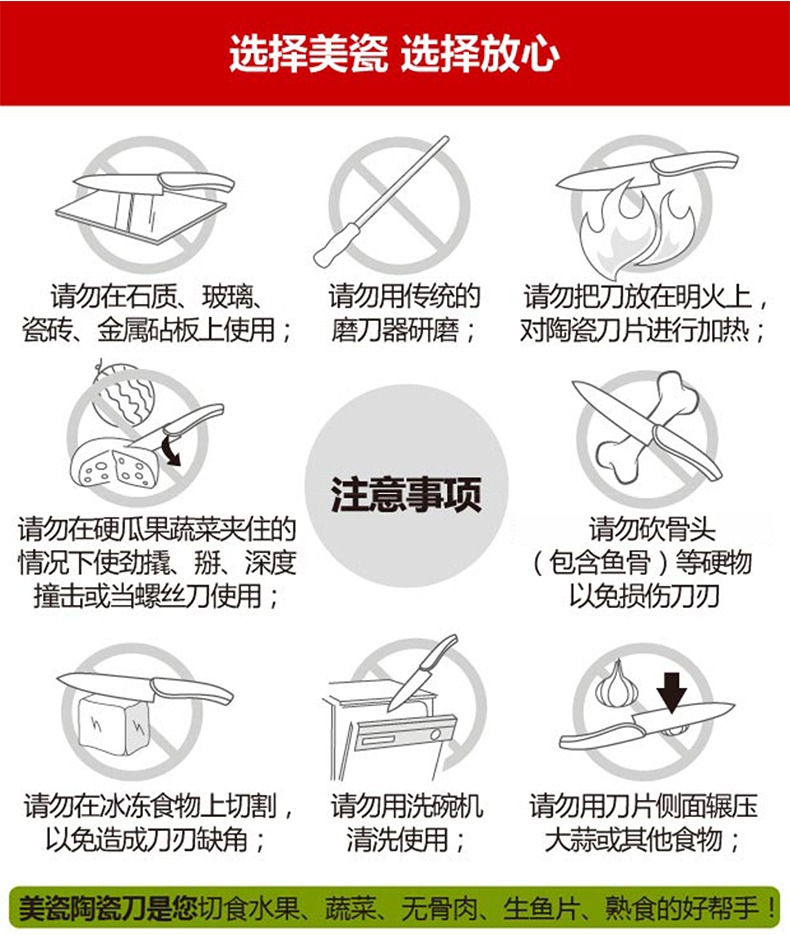 选择美瓷 选择放心

请勿在石质、玻璃、瓷砖、金属砧板上使用；

请勿用传统的磨刀器研磨；

请勿把刀放在明火上，对陶瓷刀片进行加热；

请勿在硬瓜果蔬菜夹住的情况下使劲撬、掰、深度撞击或当螺丝刀使用；

注意事项

请勿砍骨头（包含鱼骨）等硬物以免损伤刀刃

请勿在冰冻食物上切割，以免造成刀刃缺角；

请勿用洗碗机清洗使用；

请勿用刀片侧面辗压大蒜或其他食物；

美瓷陶瓷刀是您切食水果、蔬菜、无骨肉、生鱼片、熟食的好帮手！