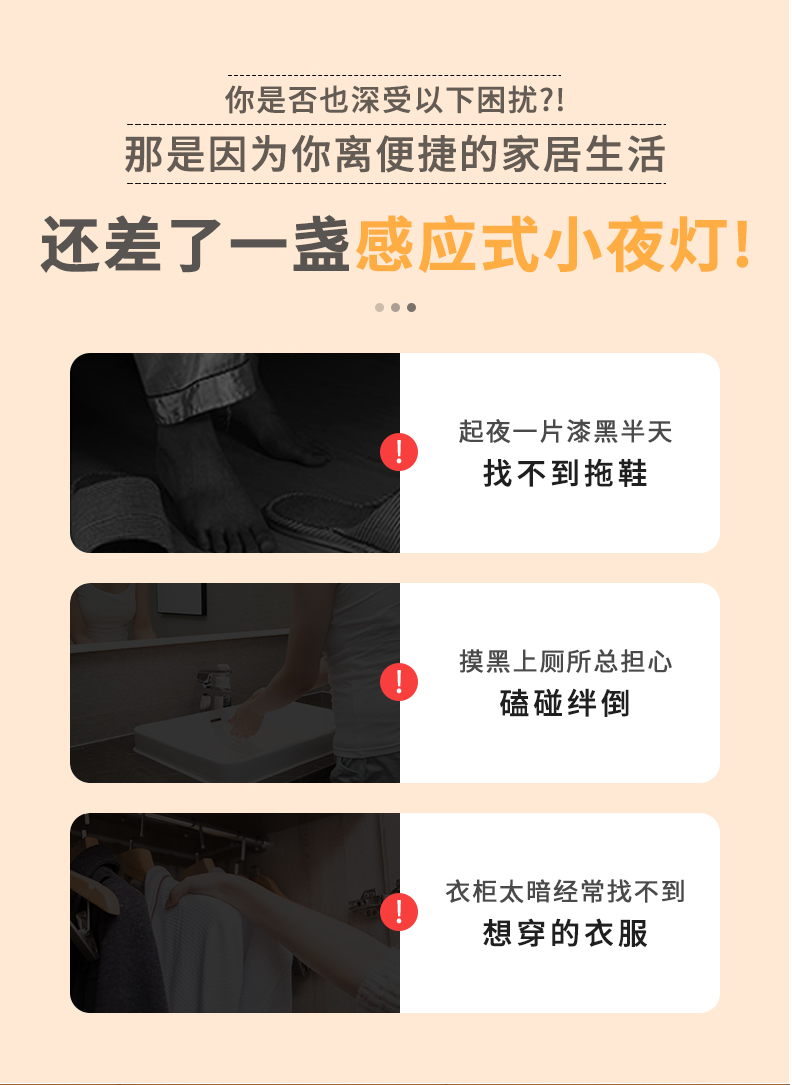 你是否也深受以下困扰?!
那是因为你离便捷的家居生活

还差了一盏感应式小夜灯!

!
起夜一片漆黑半天
找不到拖鞋

!
摸黑上厕所总担心
磕碰绊倒

!
衣柜太暗经常找不到
想穿的衣服