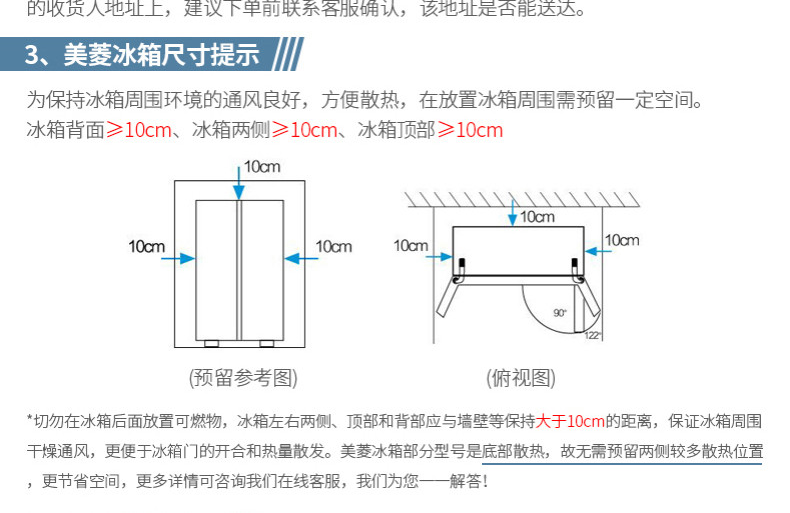 的收货人地址上，建议下单前联系客服确认，该地址是否能送达。

3、美菱冰箱尺寸提示

为保持冰箱周围环境的通风良好，方便散热，在放置冰箱周围需预留一定空间。
冰箱背面≥10cm、冰箱两侧≥10cm、冰箱顶部≥10cm

10cm
10cm
10cm
(预留参考图)

10cm
10cm
10cm
90°
122°
(俯视图)

*切勿在冰箱后面放置可燃物，冰箱左右两侧、顶部和背部应与墙壁等保持大于10cm的距离，保证冰箱周围干燥通风，更便于冰箱门的开合和热量散发。美菱冰箱部分型号是底部散热，故无需预留两侧较多散热位置，更节省空间，更多详情可咨询我们在线客服，我们为您一一解答！