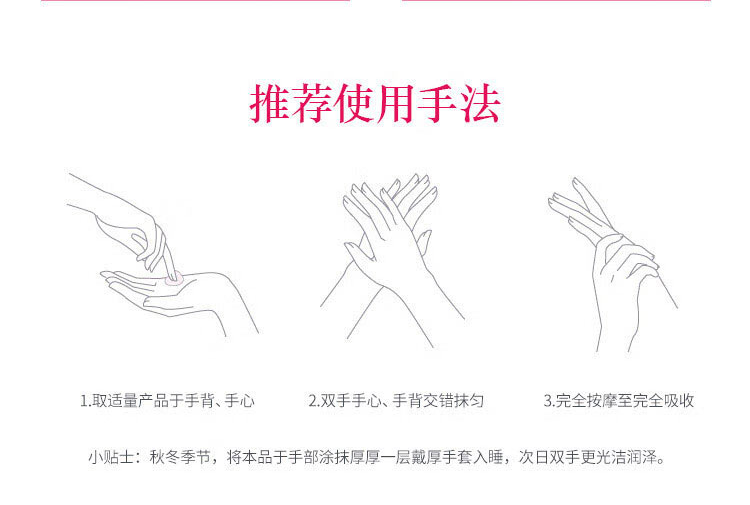 推荐使用手法

1.取适量产品于手背、手心

2.双手手心、手背交错抹匀

3.完全按摩至完全吸收

小贴士：秋冬季节，将本品于手部涂抹厚厚一层戴厚手套入睡，次日双手更光洁润泽。