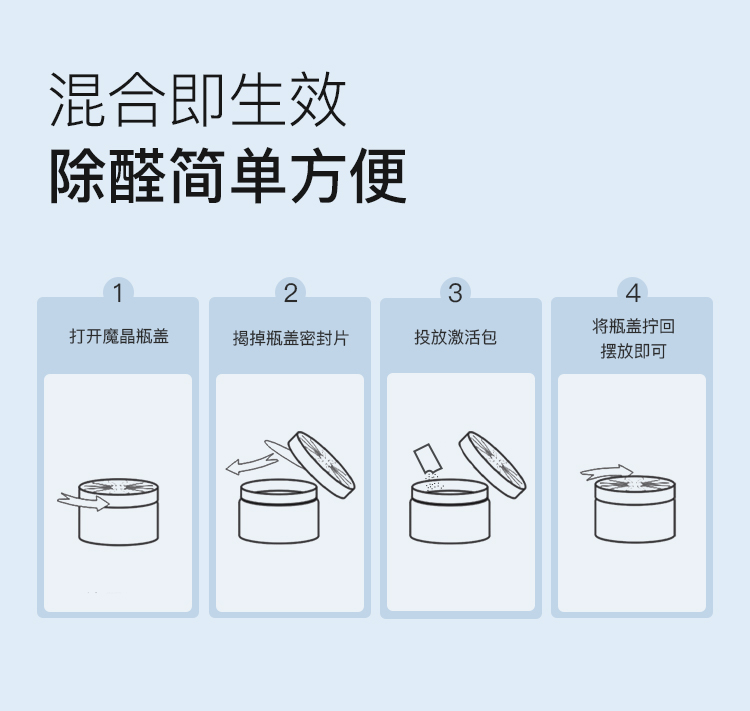 混合即生效
除醛简单方便

1
打开魔晶瓶盖

2
揭掉瓶盖密封片

3
投放激活包

4
将瓶盖拧回
摆放即可