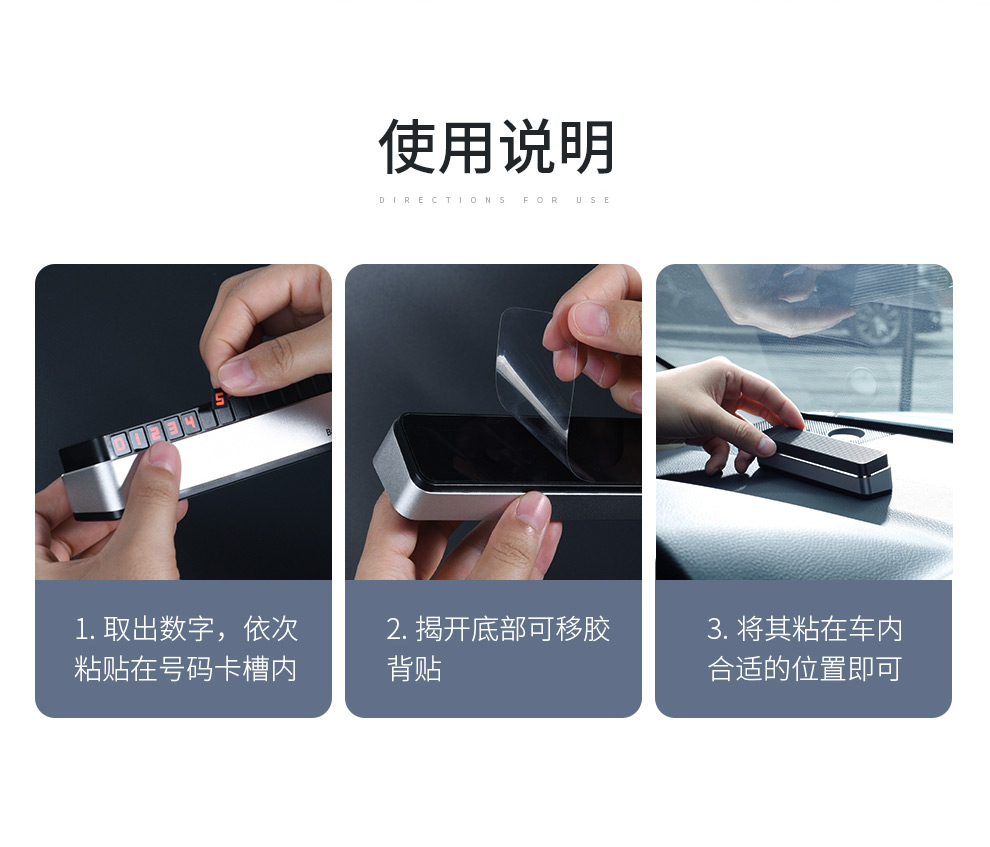 使用说明

DIRECTIONS FOR USE

01234 5

1. 取出数字，依次粘贴在号码卡槽内

2. 揭开底部可移胶背贴

3. 将其粘在车内合适的位置即可