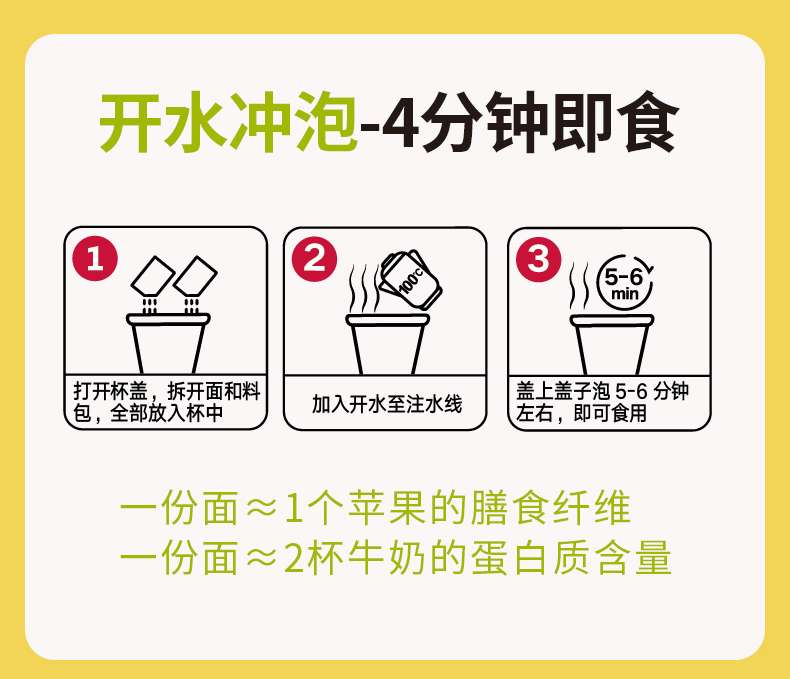 开水冲泡-4分钟即食

1

打开杯盖，拆开面和料包，全部放入杯中

2

100°C

加入开水至注水线

3

5-6 min

盖上盖子泡 5-6 分钟左右，即可食用

一份面≈1个苹果的膳食纤维
一份面≈2杯牛奶的蛋白质含量