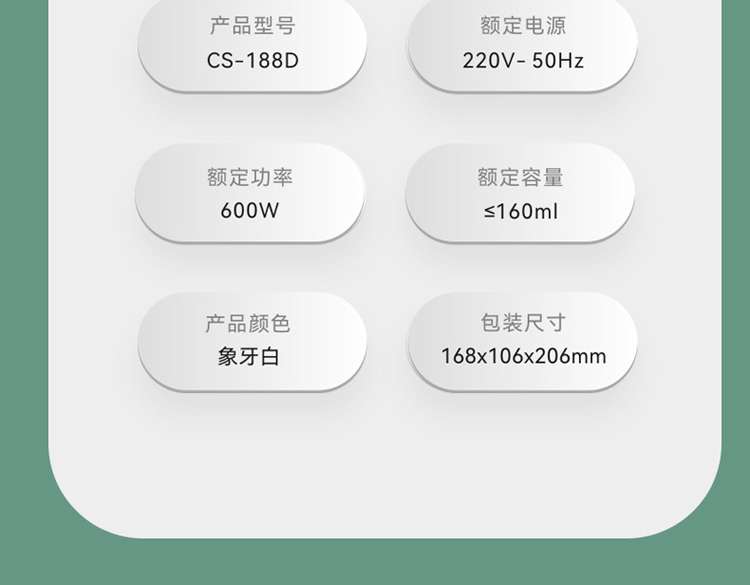 产品型号
CS-188D

额定电源
220V- 50Hz

额定功率
600W

额定容量
≤160ml

产品颜色
象牙白

包装尺寸
168x106x206mm