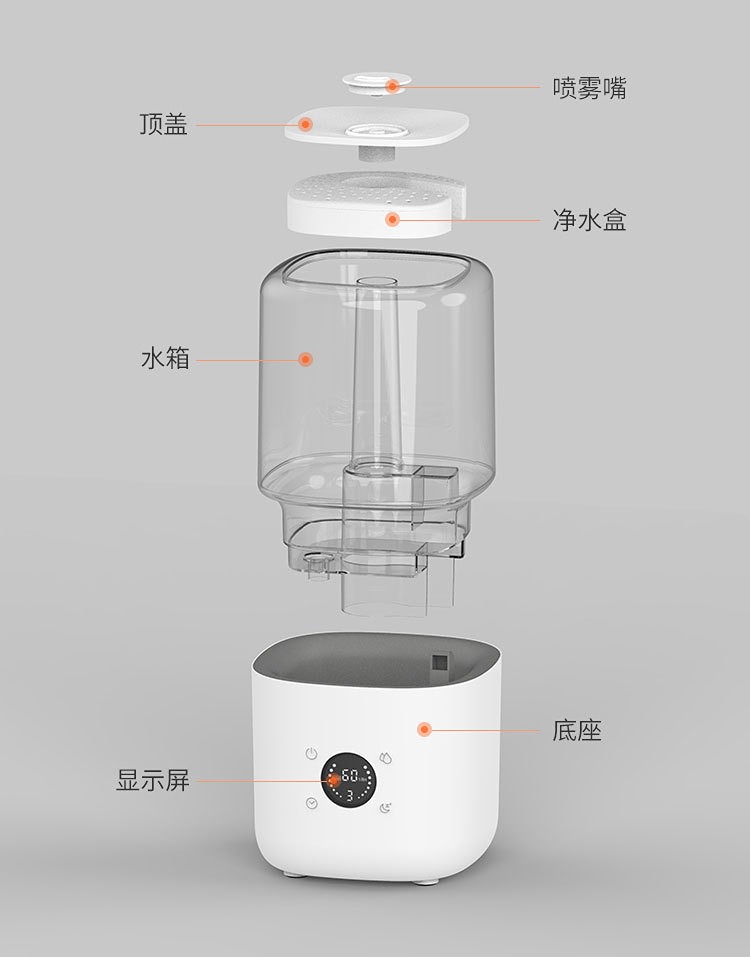 喷雾嘴
顶盖
净水盒
水箱
底座
显示屏
60
3