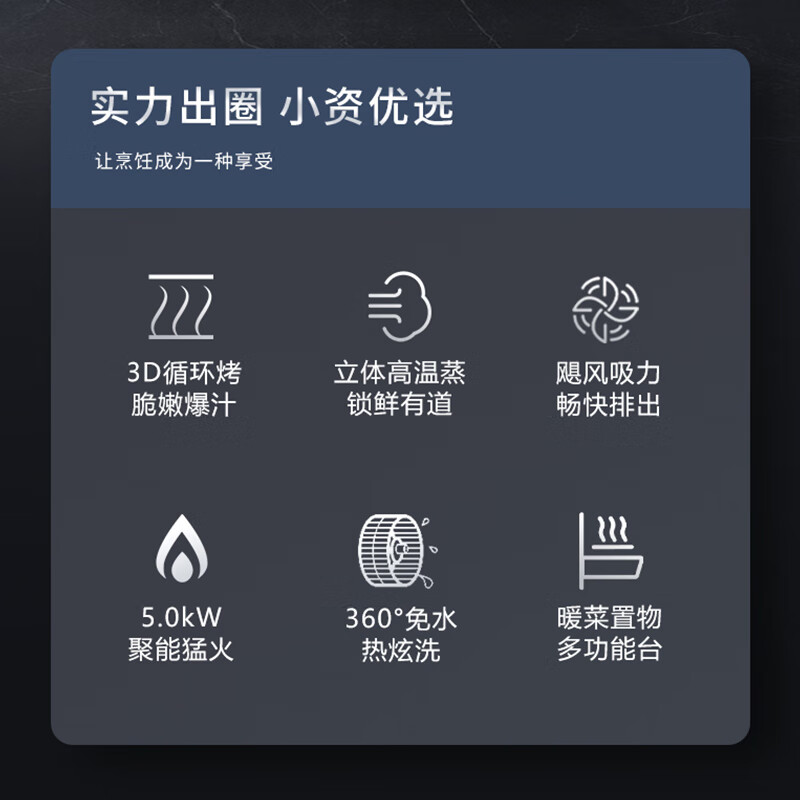 实力出圈 小资优选

让烹饪成为一种享受

3D循环烤
脆嫩爆汁

立体高温蒸
锁鲜有道

飓风吸力
畅快排出

5.0kW
聚能猛火

360°免水
热炫洗

暖菜置物
多功能台