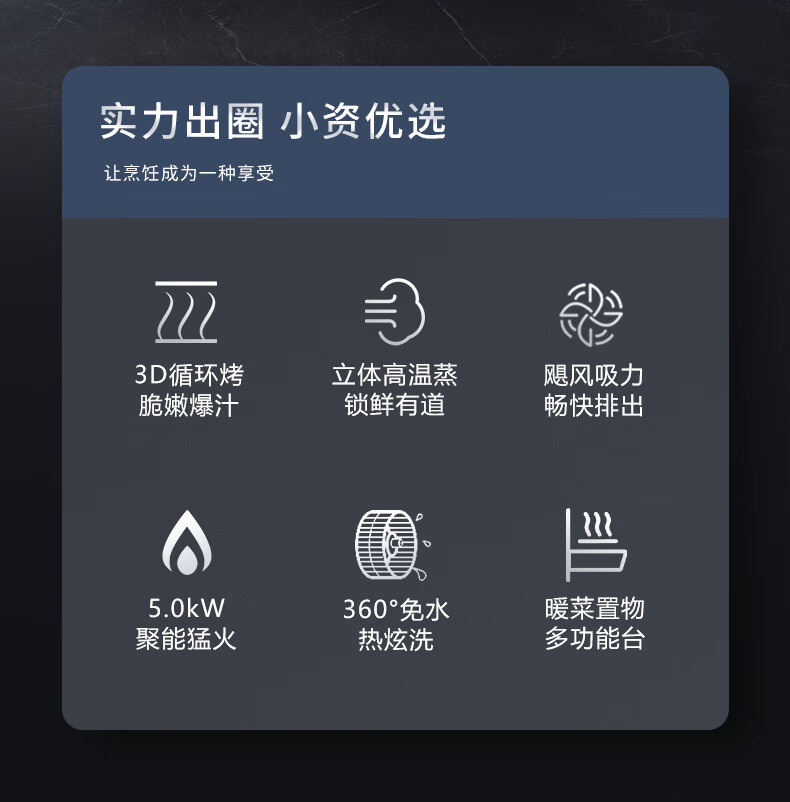 实力出圈 小资优选

让烹饪成为一种享受

3D循环烤
脆嫩爆汁

立体高温蒸
锁鲜有道

飓风吸力
畅快排出

5.0kW
聚能猛火

360°免水
热炫洗

暖菜置物
多功能台