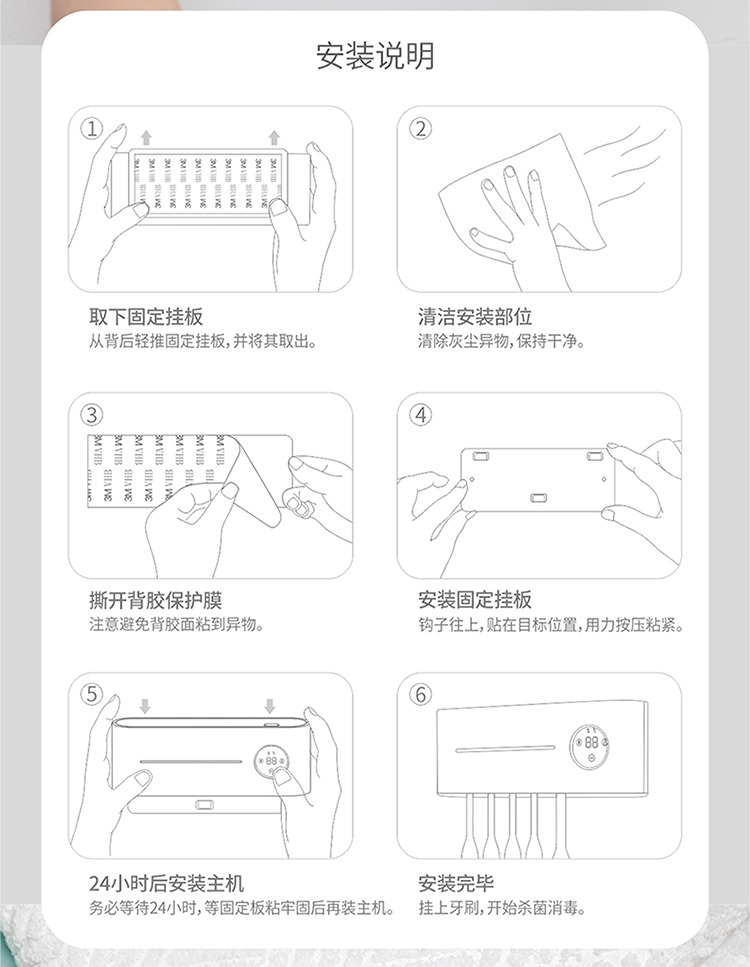 安装说明

①

3M VHB

取下固定挂板
从背后轻推固定挂板，并将其取出。

②

清洁安装部位
清除灰尘异物，保持干净。

③

3M VHB

撕开背胶保护膜
注意避免背胶面粘到异物。

④

安装固定挂板
钩子往上，贴在目标位置，用力按压粘紧。

⑤

88

24小时后安装主机
务必等待24小时，等固定板粘牢固后再装主机。

⑥

88

安装完毕
挂上牙刷，开始杀菌消毒。