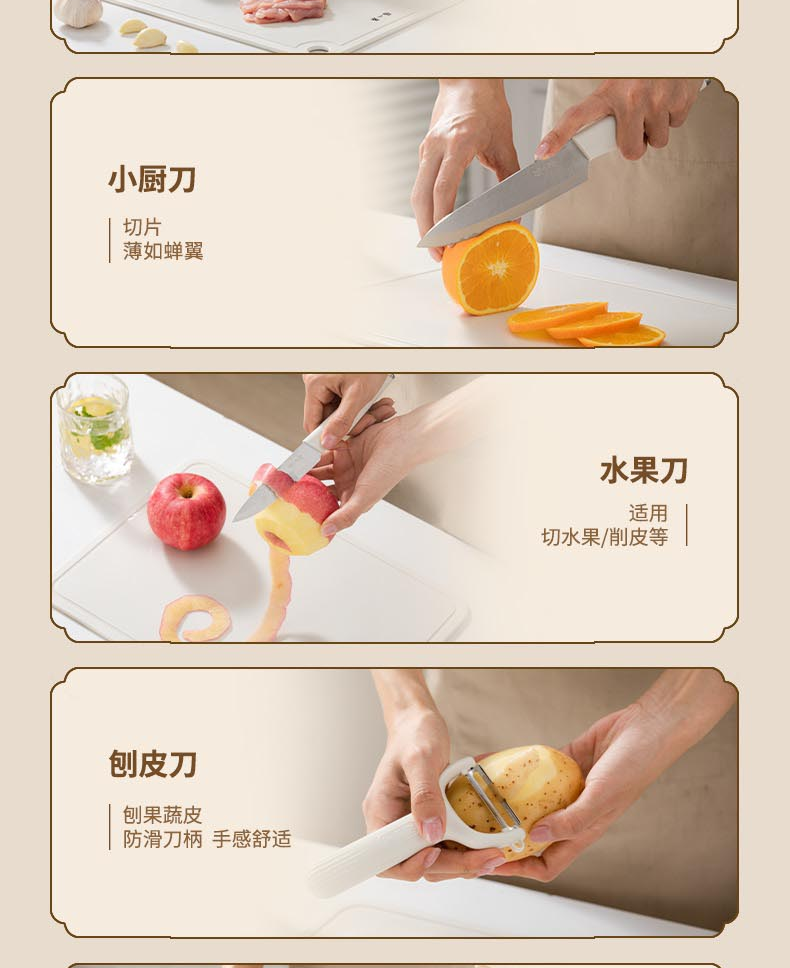 小厨刀

切片
薄如蝉翼

水果刀

适用
切水果/削皮等

刨皮刀

刨果蔬皮
防滑刀柄 手感舒适