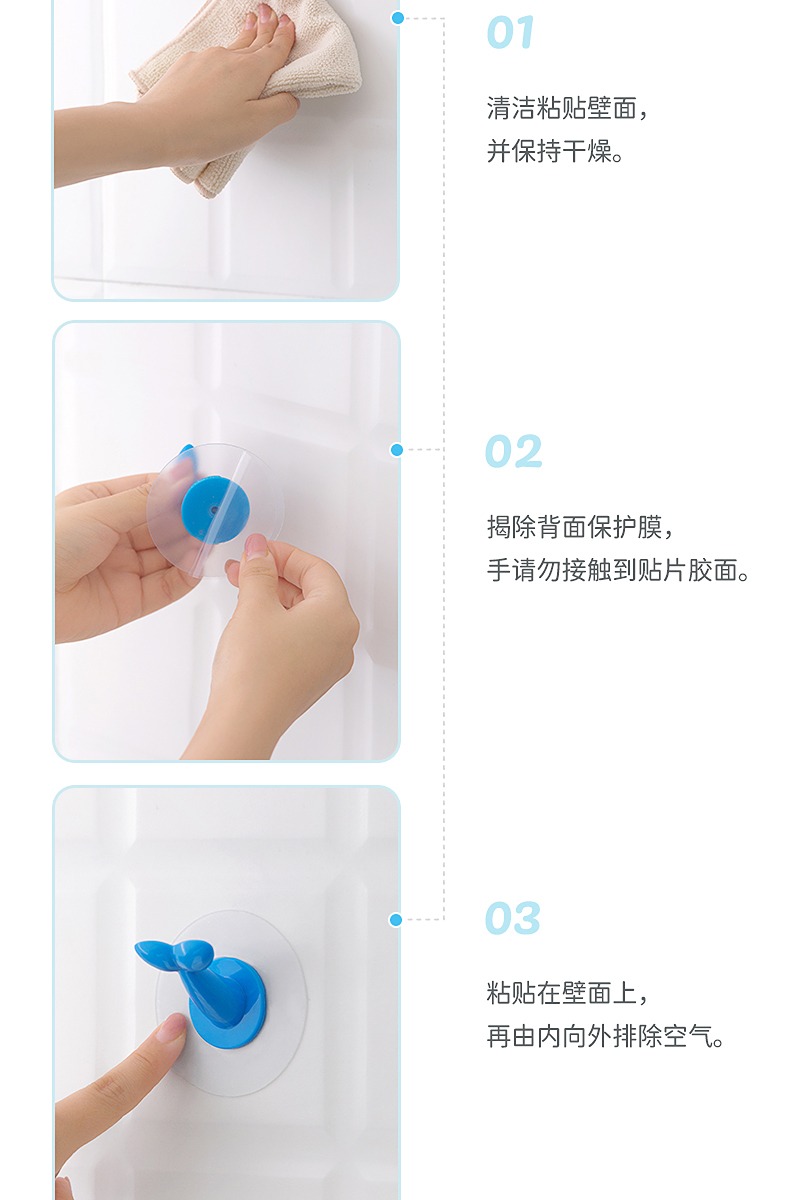 01

清洁粘贴壁面，
并保持干燥。

02

揭除背面保护膜，
手请勿接触到贴片胶面。

03

粘贴在壁面上，
再由内向外排除空气。