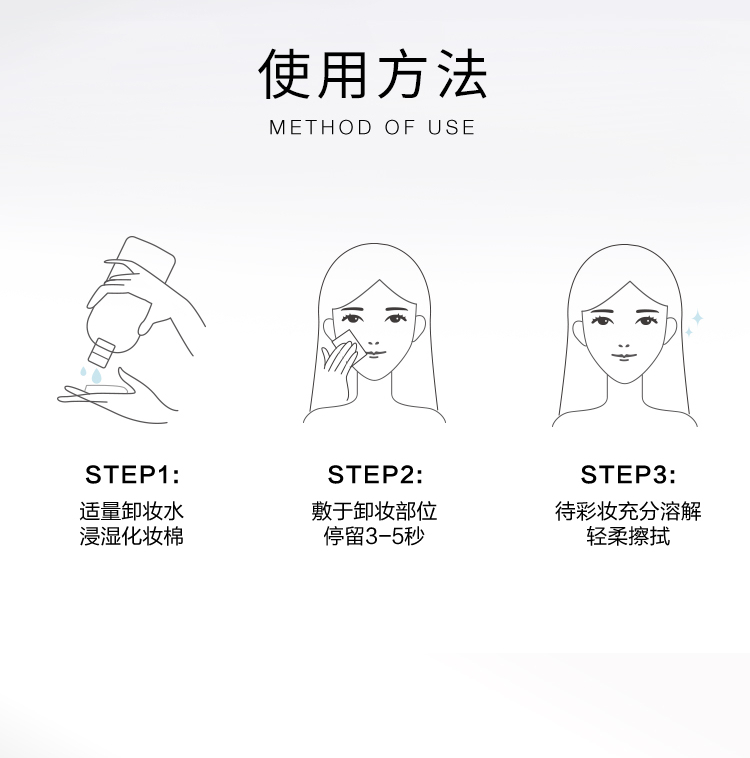 使用方法
METHOD OF USE

STEP1:
适量卸妆水
浸湿化妆棉

STEP2:
敷于卸妆部位
停留3-5秒

STEP3:
待彩妆充分溶解
轻柔擦拭