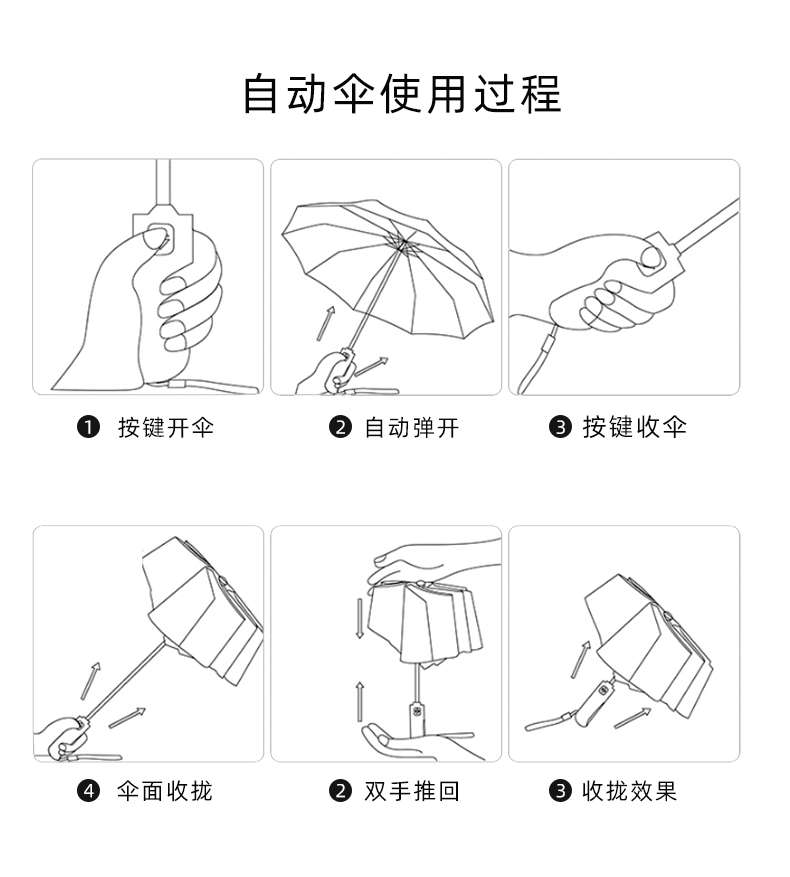 自动伞使用过程

❶ 按键开伞

❷ 自动弹开

❸ 按键收伞

❹ 伞面收拢

❷ 双手推回

❸ 收拢效果