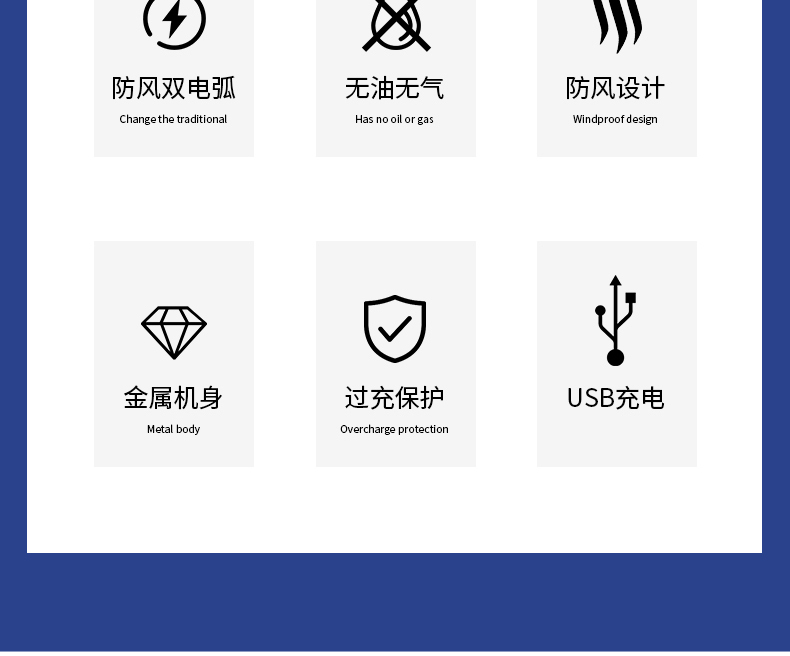 防风双电弧
Change the traditional

无油无气
Has no oil or gas

防风设计
Windproof design

金属机身
Metal body

过充保护
Overcharge protection

USB充电