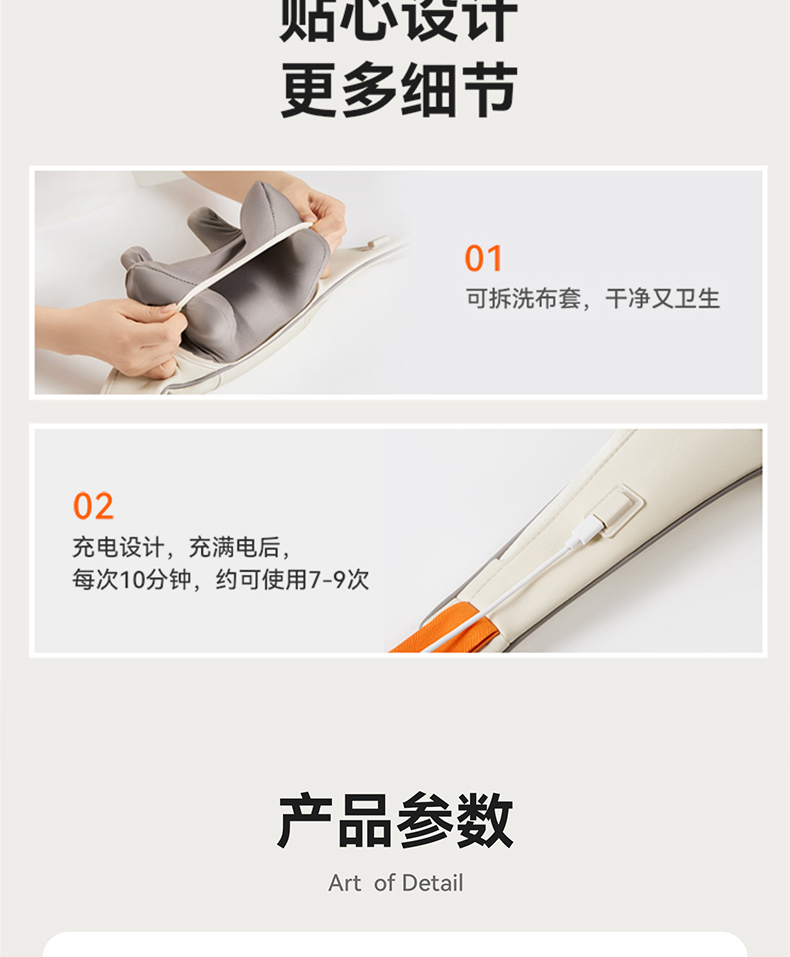 贴心设计
更多细节

01
可拆洗布套，干净又卫生

02
充电设计，充满电后，
每次10分钟，约可使用7-9次

产品参数
Art of Detail