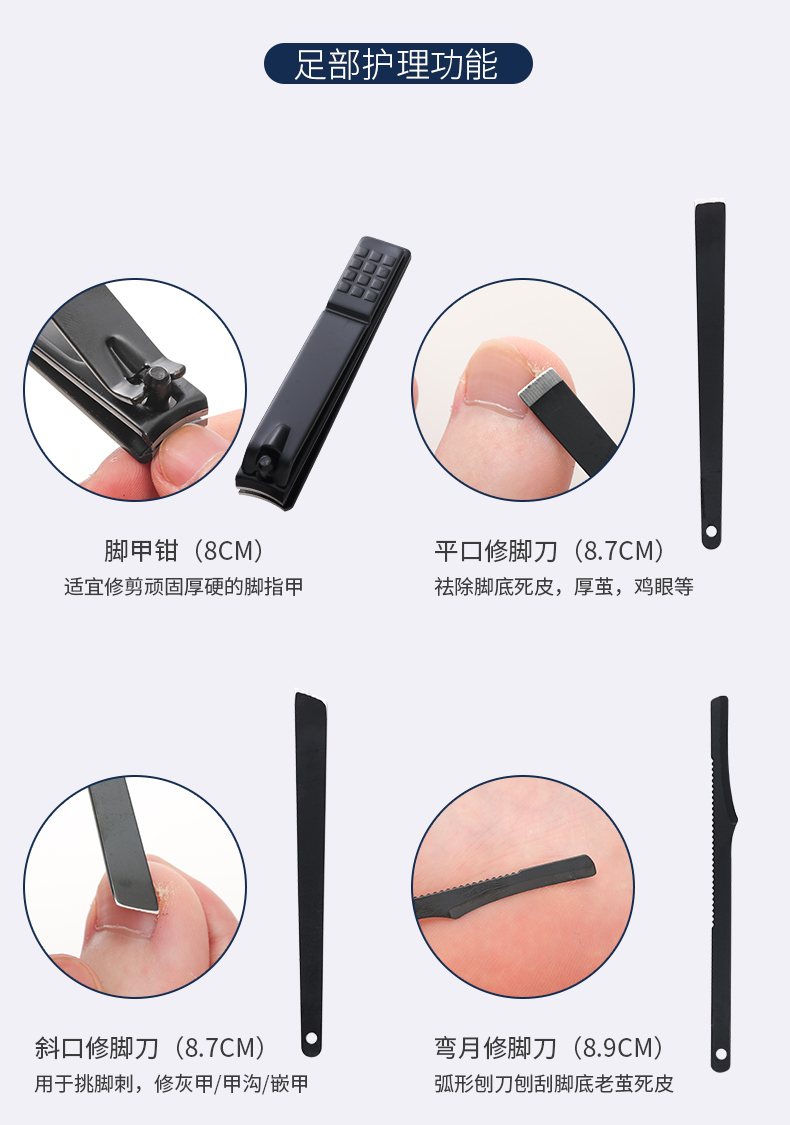 足部护理功能

脚甲钳（8CM）
适宜修剪顽固厚硬的脚指甲

平口修脚刀（8.7CM）
祛除脚底死皮，厚茧，鸡眼等

斜口修脚刀（8.7CM）
用于挑脚刺，修灰甲/甲沟/嵌甲

弯月修脚刀（8.9CM）
弧形刨刀刨刮脚底老茧死皮