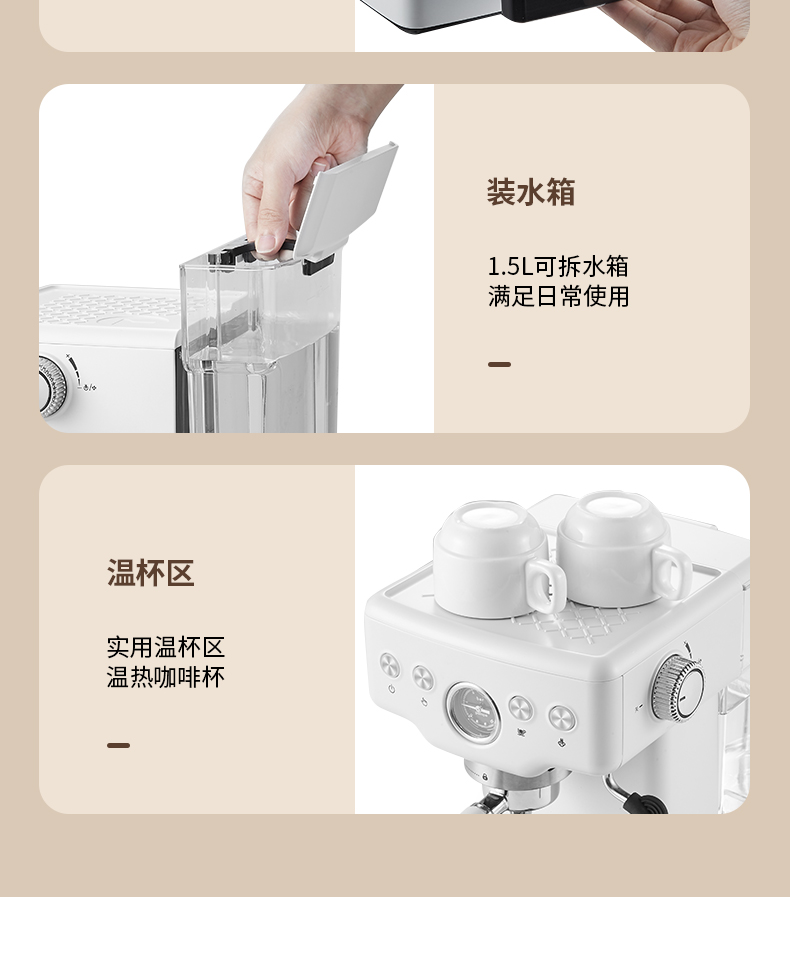 装水箱

1.5L可拆水箱
满足日常使用

温杯区

实用温杯区
温热咖啡杯