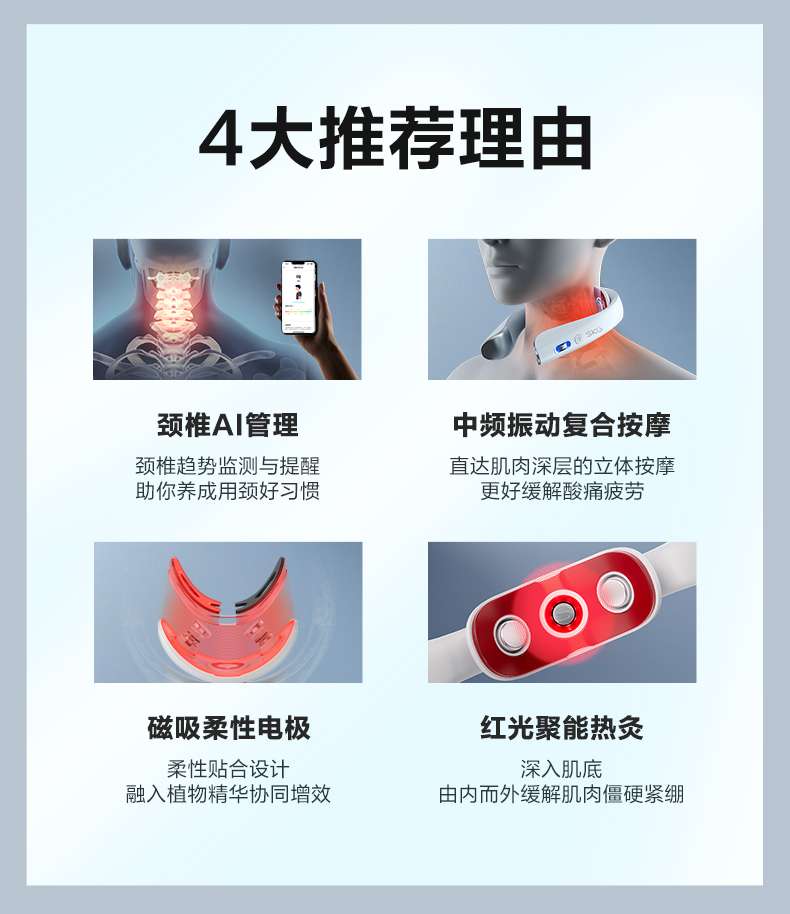 4大推荐理由

颈椎AI管理

颈椎趋势监测与提醒
助你养成用颈好习惯

中频振动复合按摩

直达肌肉深层的立体按摩
更好缓解酸痛疲劳

磁吸柔性电极

柔性贴合设计
融入植物精华协同增效

红光聚能热灸

深入肌底
由内而外缓解肌肉僵硬紧绷