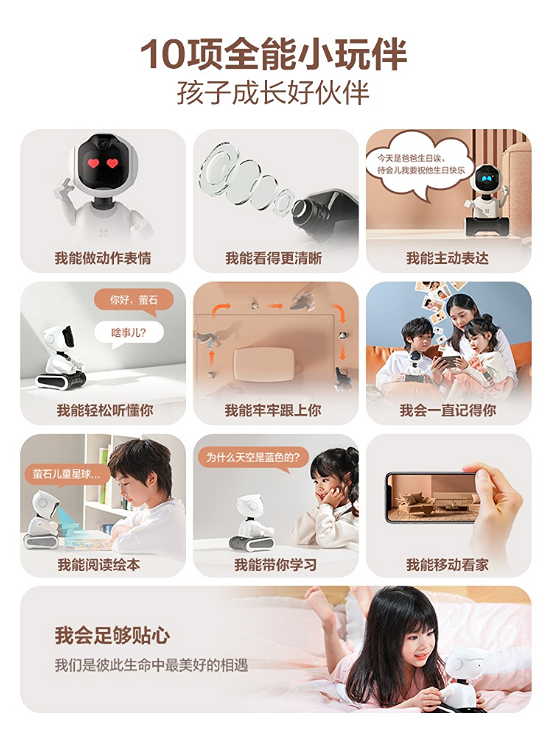 10项全能小玩伴
孩子成长好伙伴

我能做动作表情

我能看得更清晰

今天是爸爸生日诶，待会儿我要祝他生日快乐

我能主动表达

你好，萤石

啥事儿?

我能轻松听懂你

我能牢牢跟上你

我会一直记得你

萤石儿童星球...

我能阅读绘本

为什么天空是蓝色的?

我能带你学习

我能移动看家

我会足够贴心

我们是彼此生命中最美好的相遇