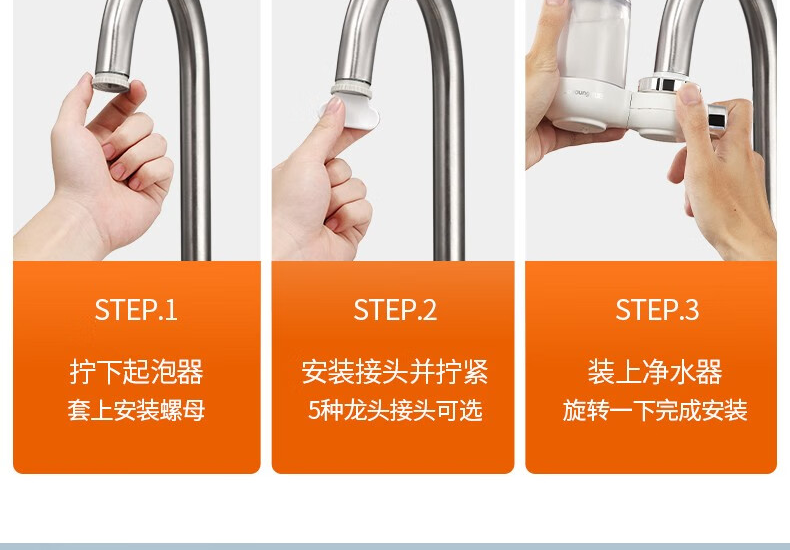 STEP.1

拧下起泡器
套上安装螺母

STEP.2

安装接头并拧紧
5种龙头接头可选

STEP.3

装上净水器
旋转一下完成安装