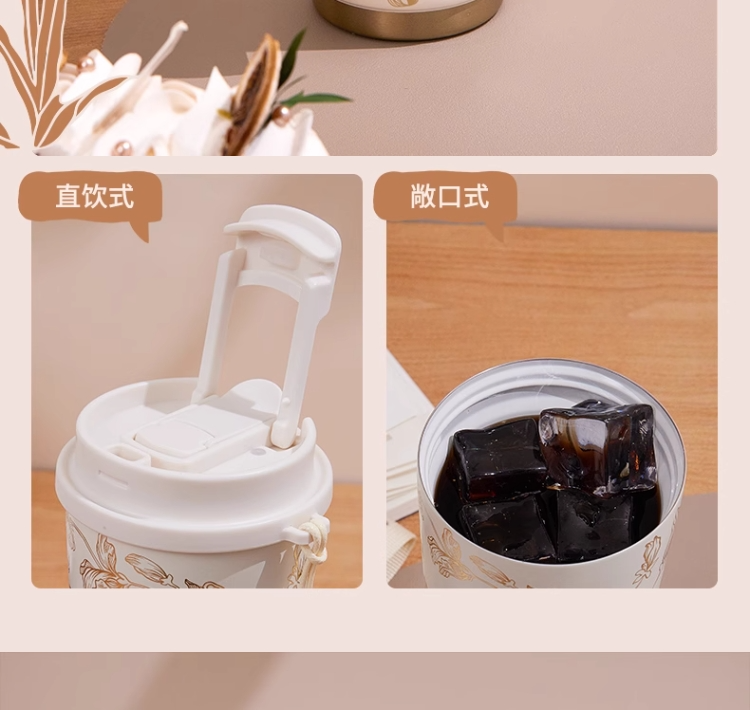 直饮式

敞口式