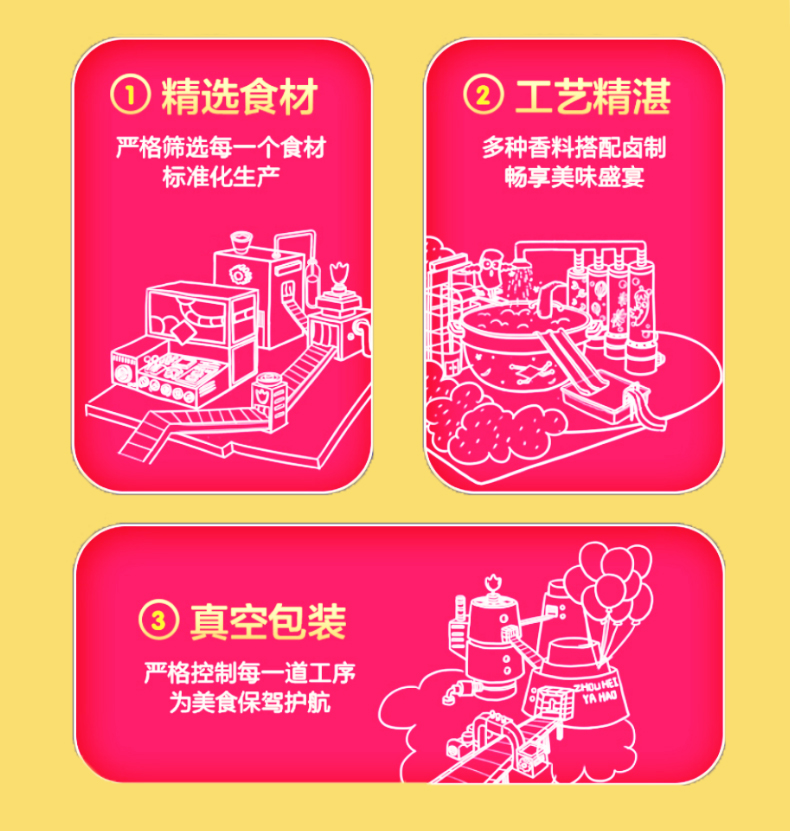 ① 精选食材

严格筛选每一个食材
标准化生产

② 工艺精湛

多种香料搭配卤制
畅享美味盛宴

③ 真空包装

严格控制每一道工序
为美食保驾护航

ZHOU HEI YA HAO