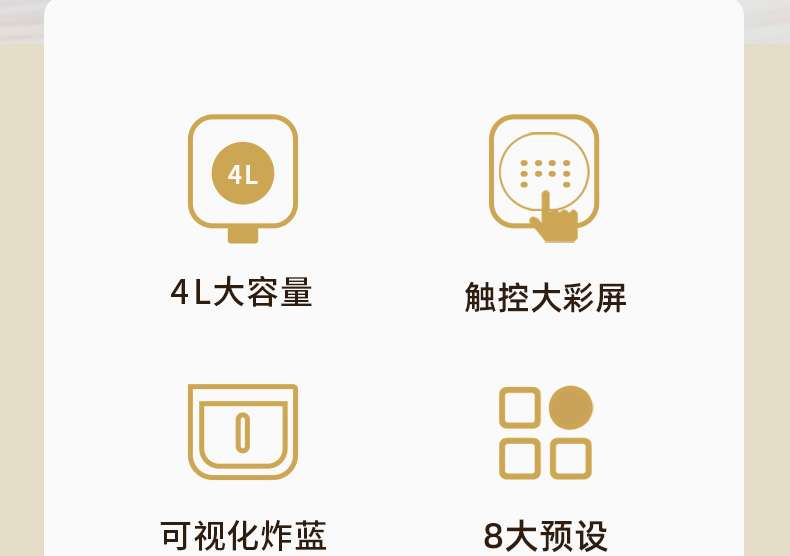 4L

4L大容量

触控大彩屏

可视化炸蓝

8大预设