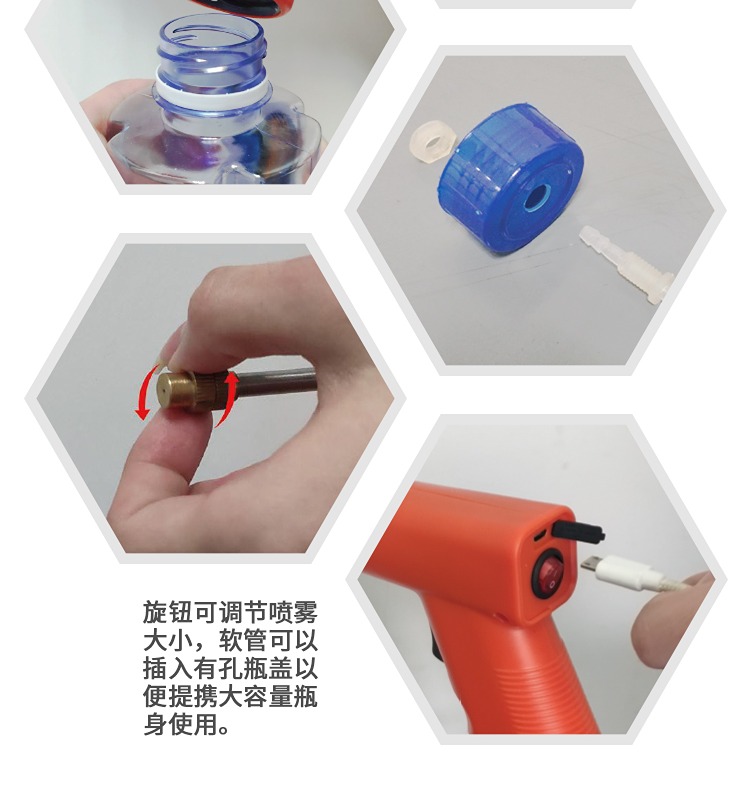 旋钮可调节喷雾大小，软管可以插入有孔瓶盖以便提携大容量瓶身使用。