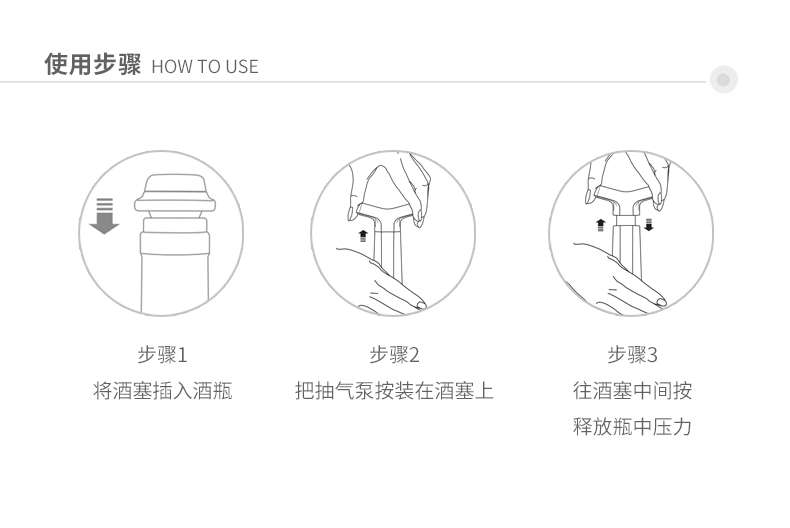 使用步骤 HOW TO USE

步骤1
将酒塞插入酒瓶

步骤2
把抽气泵按装在酒塞上

步骤3
往酒塞中间按
释放瓶中压力