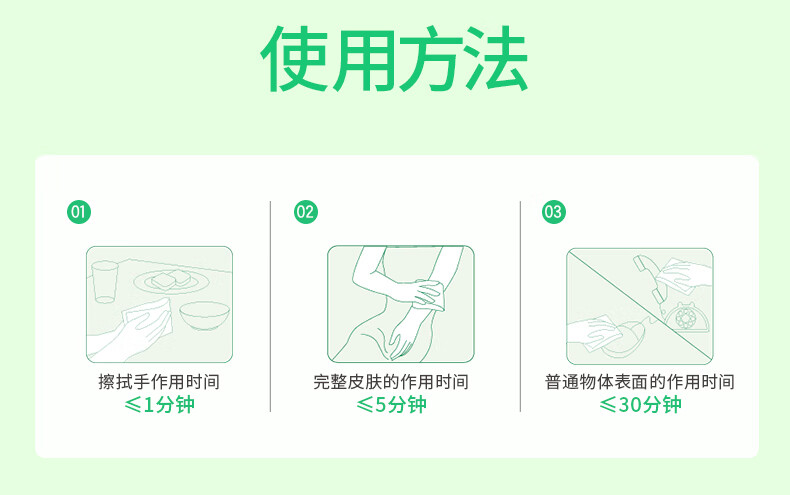 使用方法

01

擦拭手作用时间
≤1分钟

02

完整皮肤的作用时间
≤5分钟

03

普通物体表面的作用时间
≤30分钟